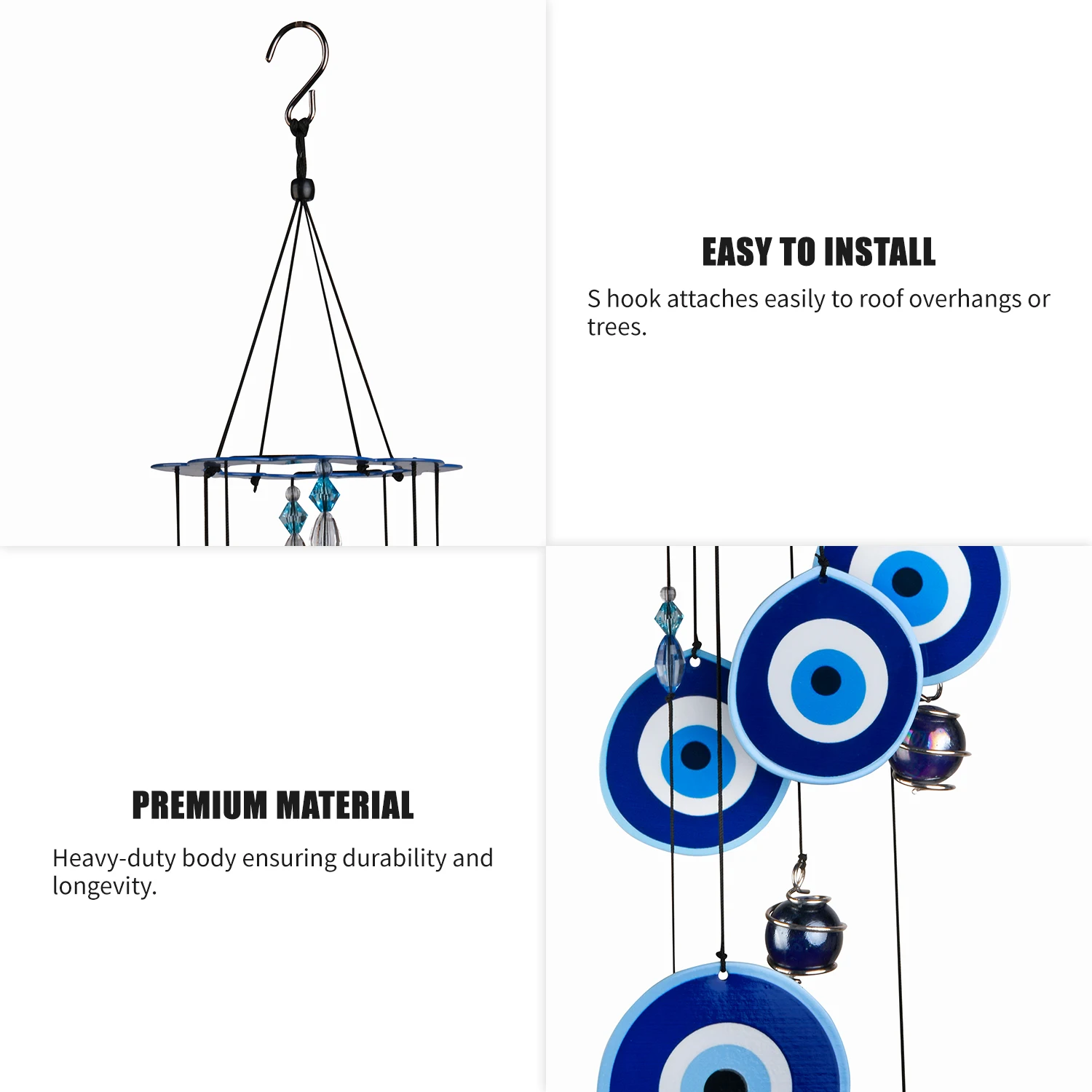 EASY TO INSTALL

S hook attaches easily to roof overhangs or trees.

PREMIUM MATERIAL

Heavy-duty body ensuring durability and longevity.