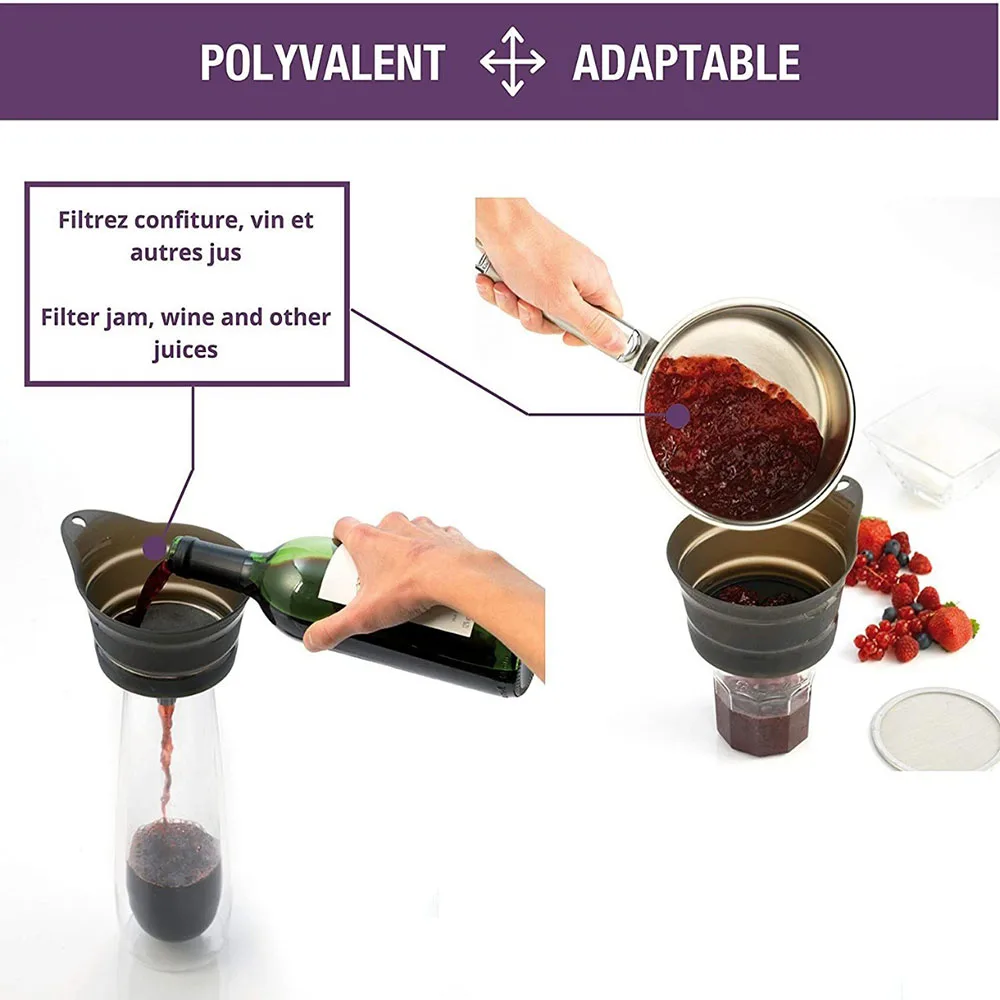 POLYVALENT ADAPTABLE

Filtrez confiture, vin et autres jus

Filter jam, wine and other juices