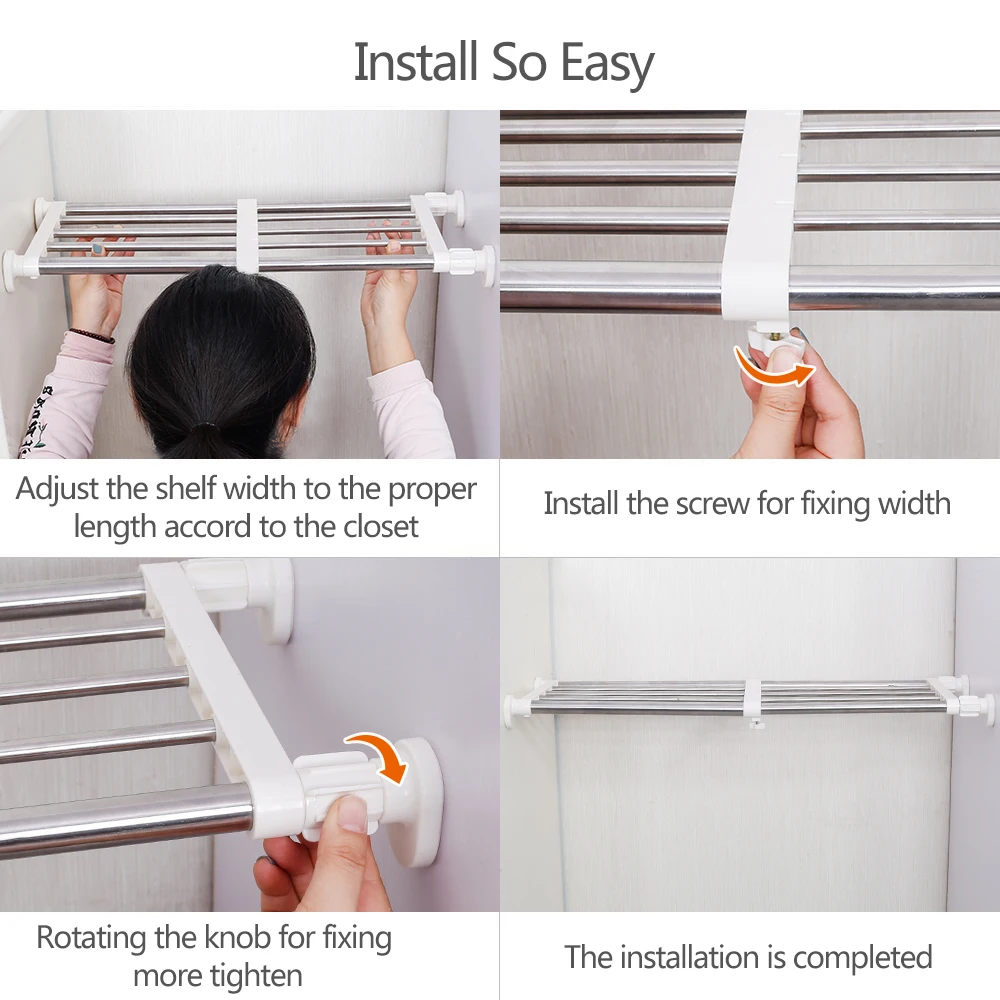 Install So Easy

Adjust the shelf width to the proper length accord to the closet

Install the screw for fixing width

Rotating the knob for fixing more tighten

The installation is completed