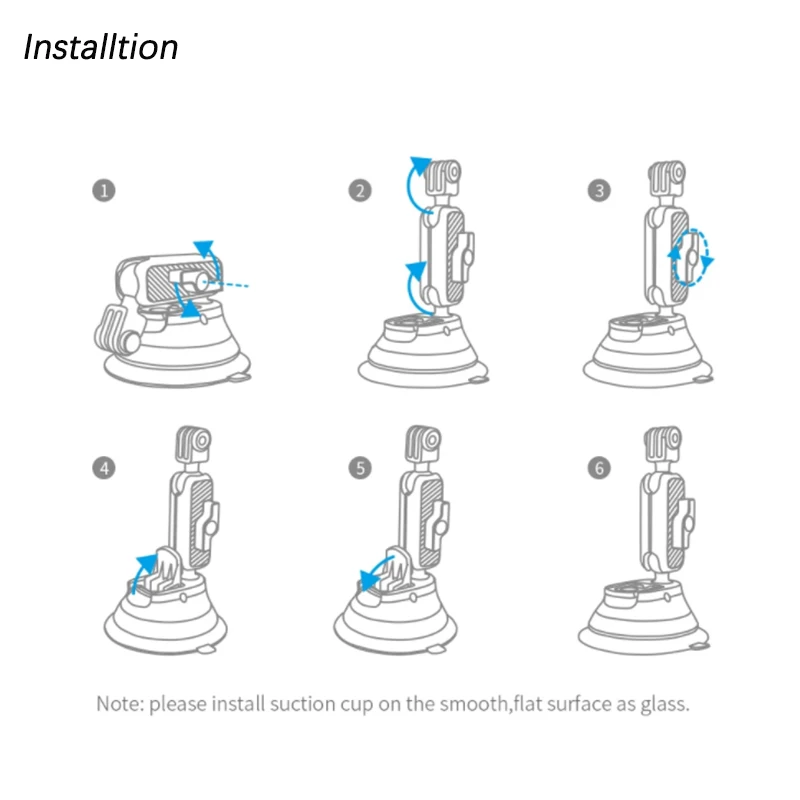 Installtion

1

2

3

4

5

6

Note: please install suction cup on the smooth,flat surface as glass.