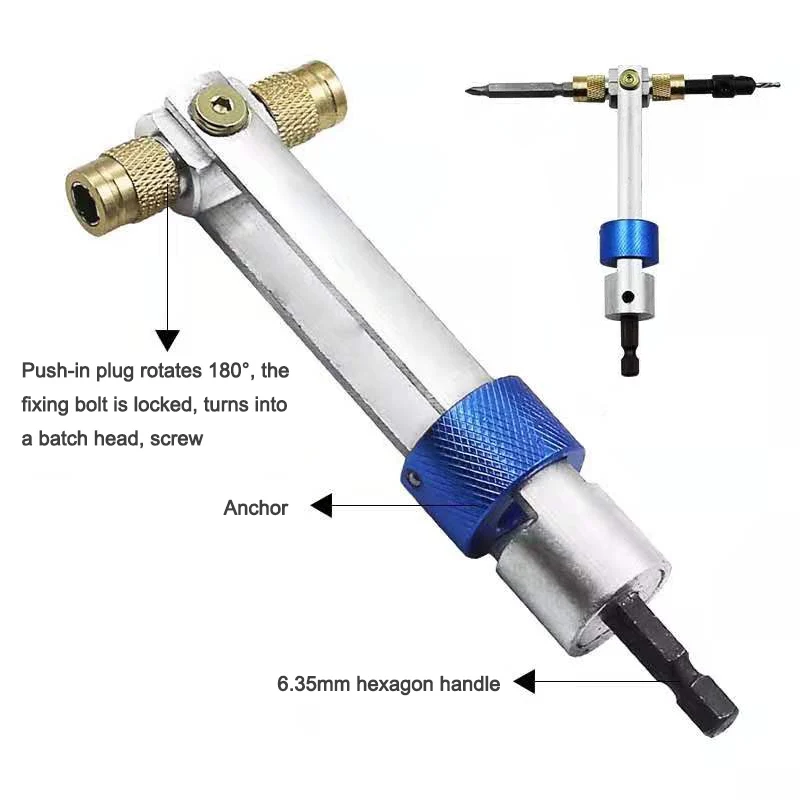 Push-in plug rotates 180°, the fixing bolt is locked, turns into a batch head, screw

Anchor

6.35mm hexagon handle