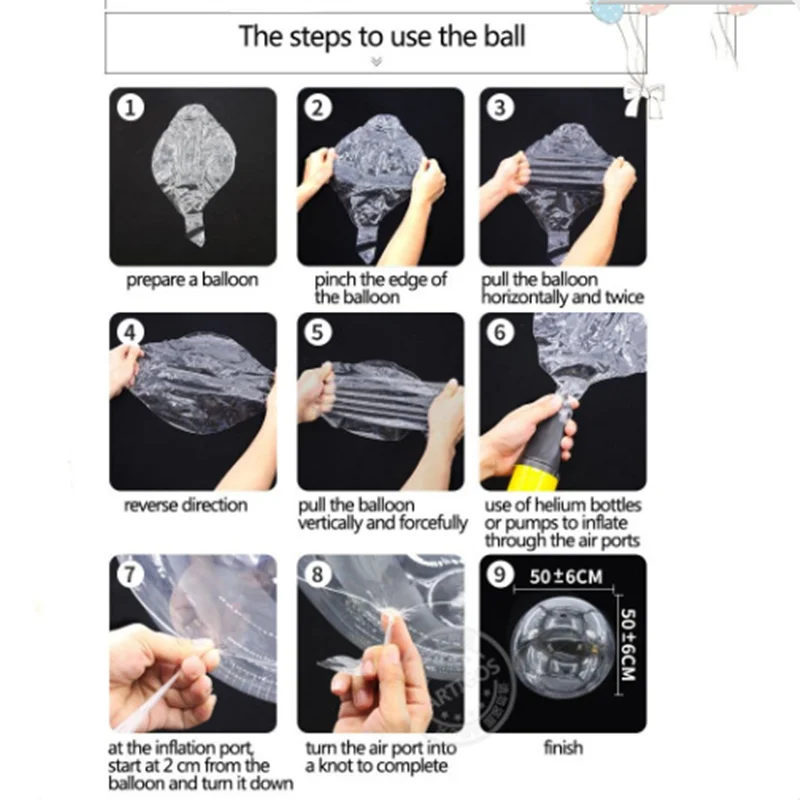 The steps to use the ball

1
prepare a balloon

2
pinch the edge of the balloon

3
pull the balloon horizontally and twice

4
reverse direction

5
pull the balloon vertically and forcefully

6
use of helium bottles or pumps to inflate through the air ports

7
at the inflation port, start at 2 cm from the balloon and turn it down

8
turn the air port into a knot to complete

9
50±6CM
50±6CM
finish