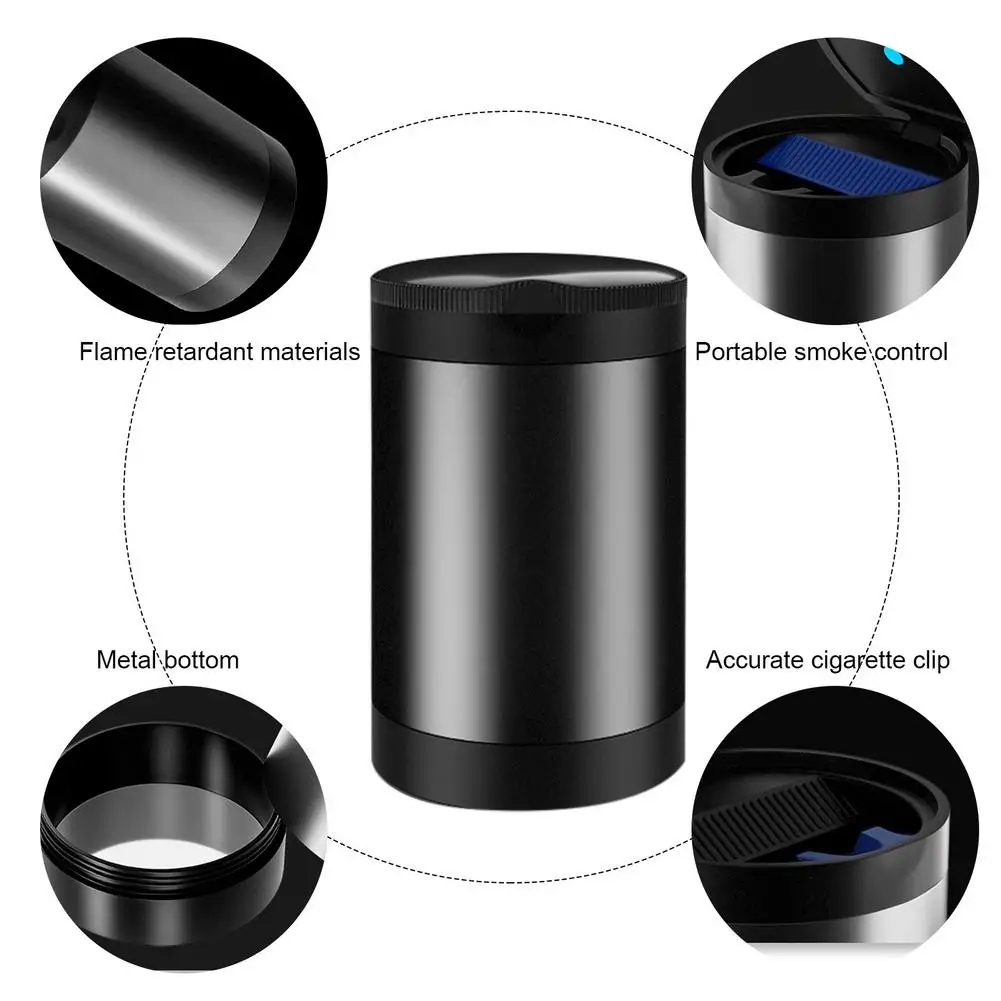 Flame retardant materials

Portable smoke control

Metal bottom

Accurate cigarette clip