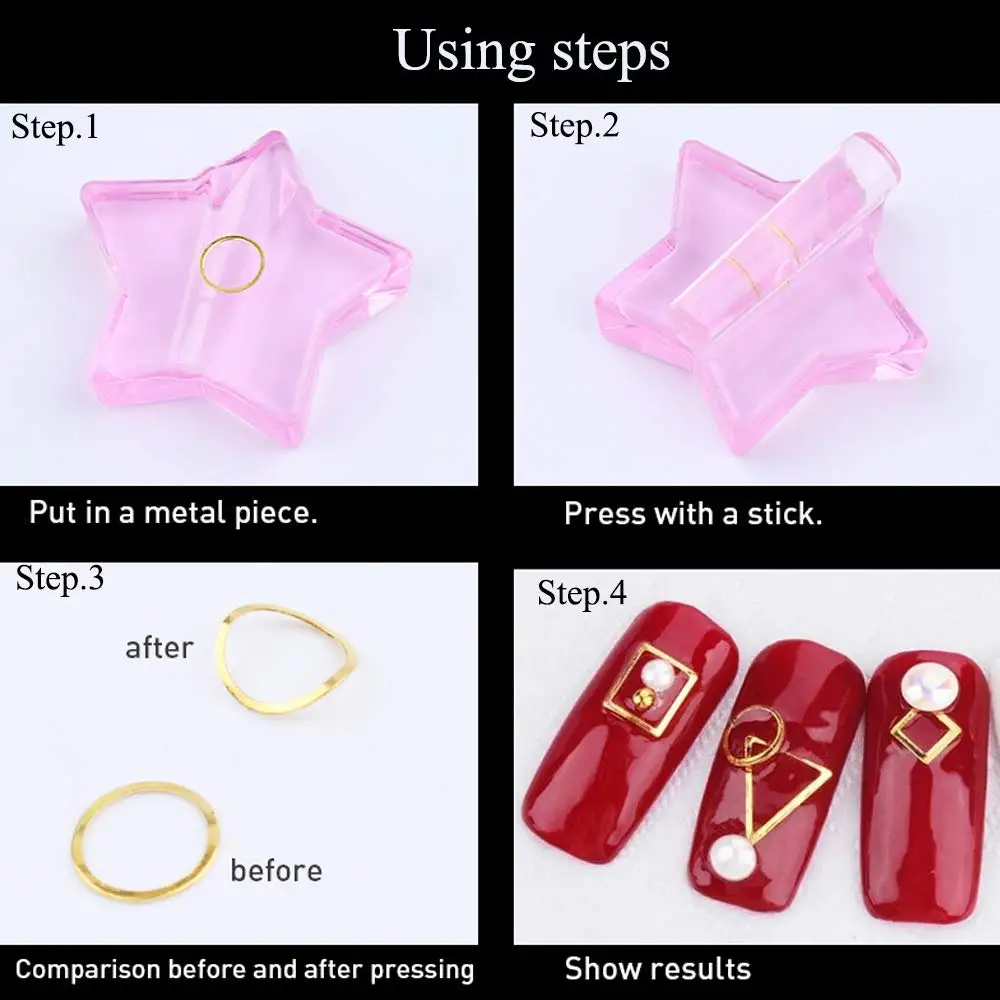 Using steps

Step.1

Put in a metal piece.

Step.2

Press with a stick.

Step.3

after

before

Comparison before and after pressing

Step.4

Show results