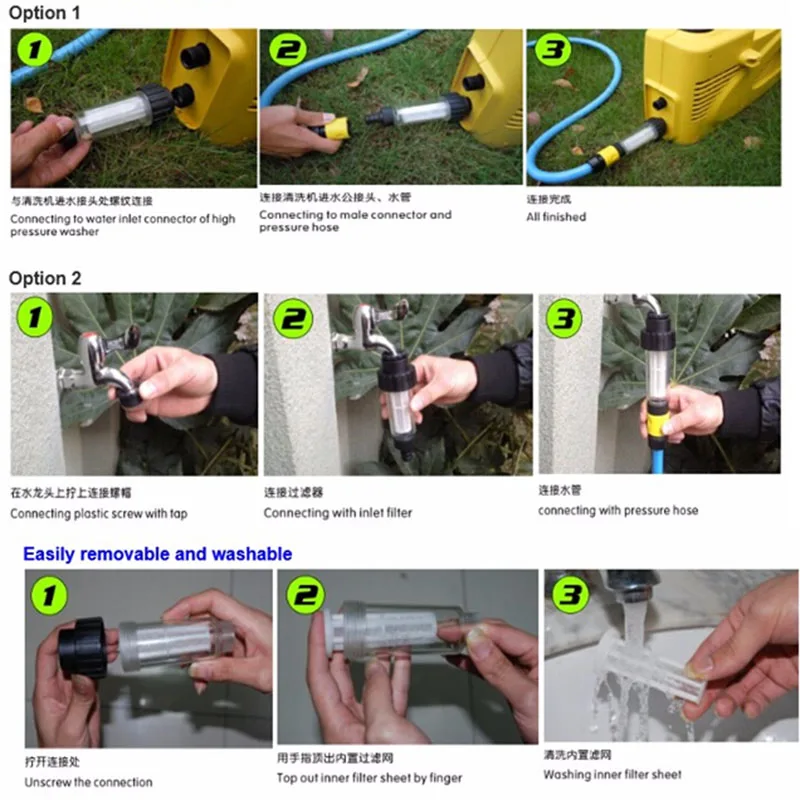 Option 1

1

与清洗机进水接头处螺纹连接

Connecting to water inlet connector of high pressure washer

2

连接清洗机进水公接头、水管

Connecting to male connector and pressure hose

3

连接完成

All finished

Option 2

1

在水龙头上拧上连接螺帽

Connecting plastic screw with tap

2

连接过滤器

Connecting with inlet filter

3

连接水管

connecting with pressure hose

Easily removable and washable

1

拧开连接处

Unscrew the connection

2

用手指顶出内置过滤网

Top out inner filter sheet by finger

3

清洗内置滤网

Washing inner filter sheet