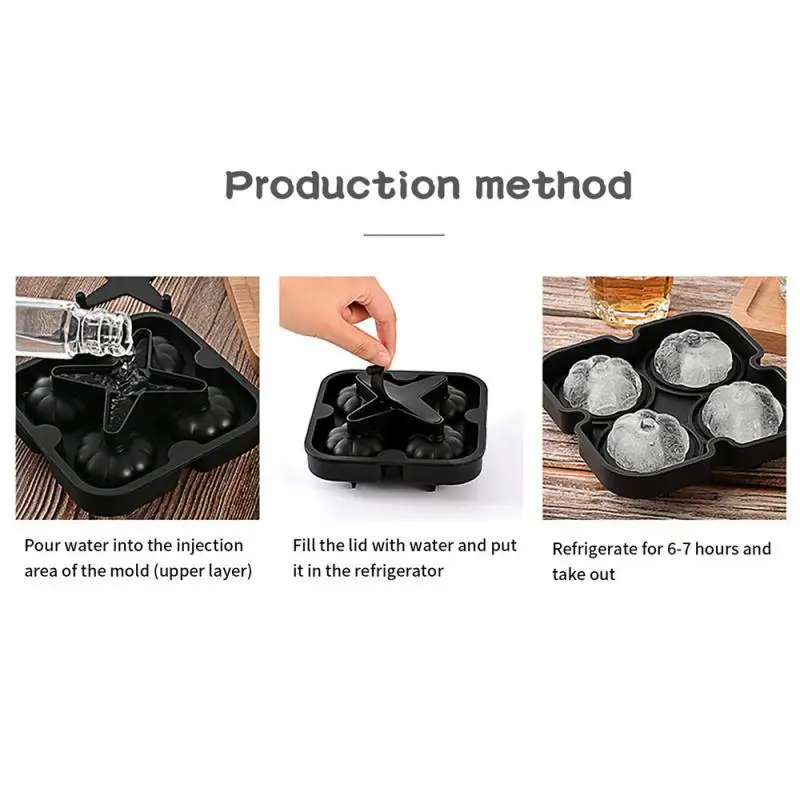 Production method

Pour water into the injection area of the mold (upper layer)

Fill the lid with water and put it in the refrigerator

Refrigerate for 6-7 hours and take out