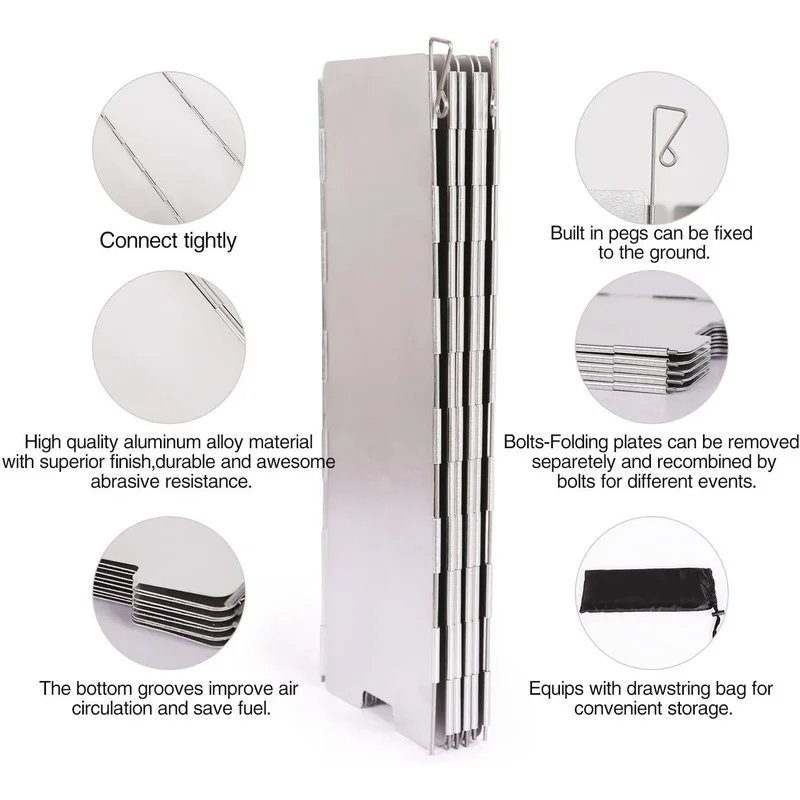 Connect tightly

High quality aluminum alloy material with superior finish,durable and awesome abrasive resistance.

The bottom grooves improve air circulation and save fuel.

Built in pegs can be fixed to the ground.

Bolts-Folding plates can be removed separetely and recombined by bolts for different events.

Equips with drawstring bag for convenient storage.