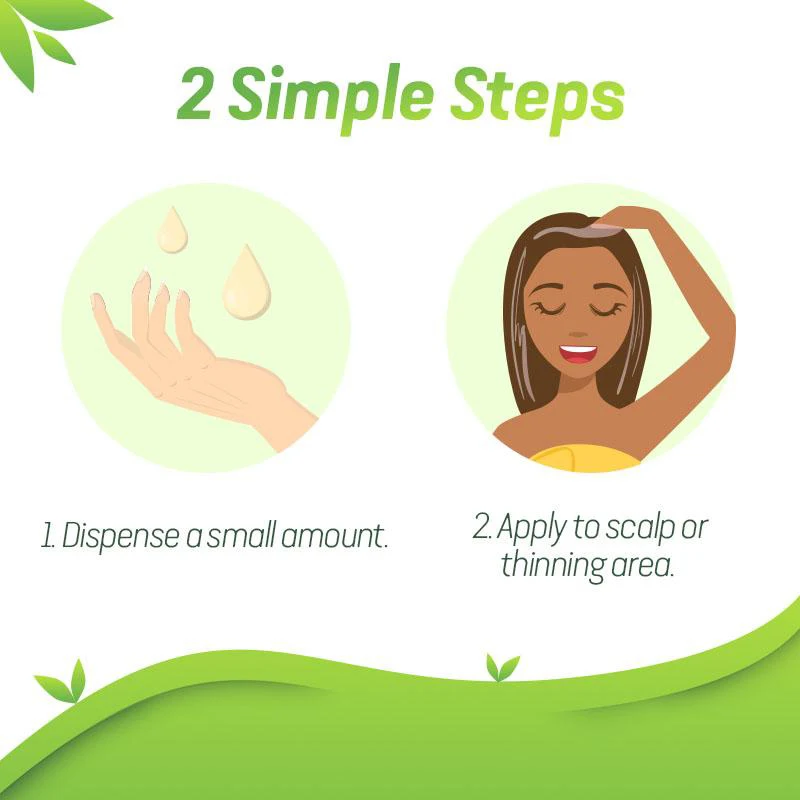 2 Simple Steps

1. Dispense a small amount.

2. Apply to scalp or thinning area.