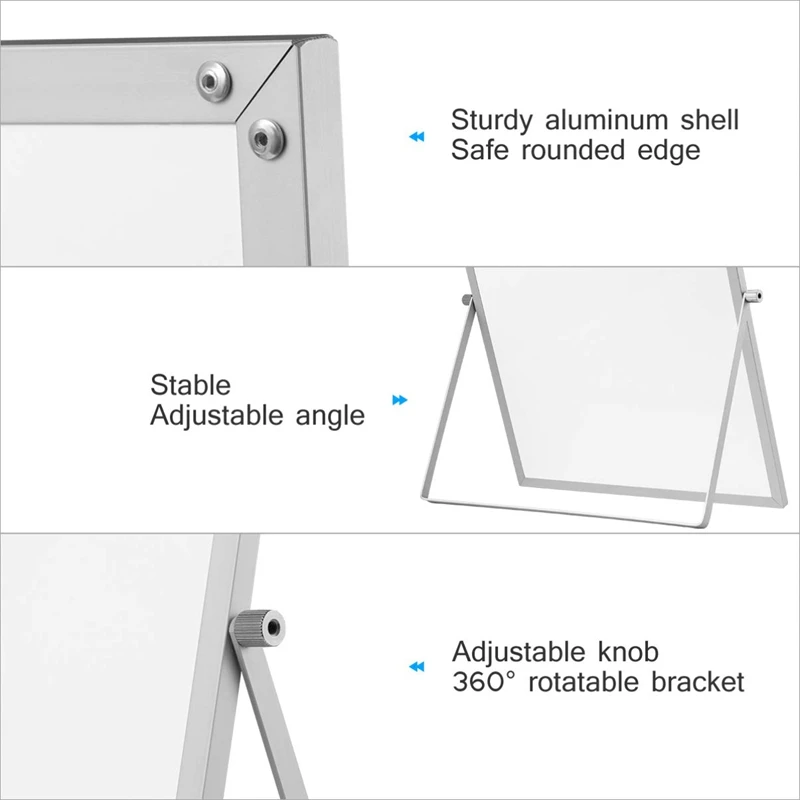 Sturdy aluminum shell
Safe rounded edge

Stable
Adjustable angle

Adjustable knob
360° rotatable bracket