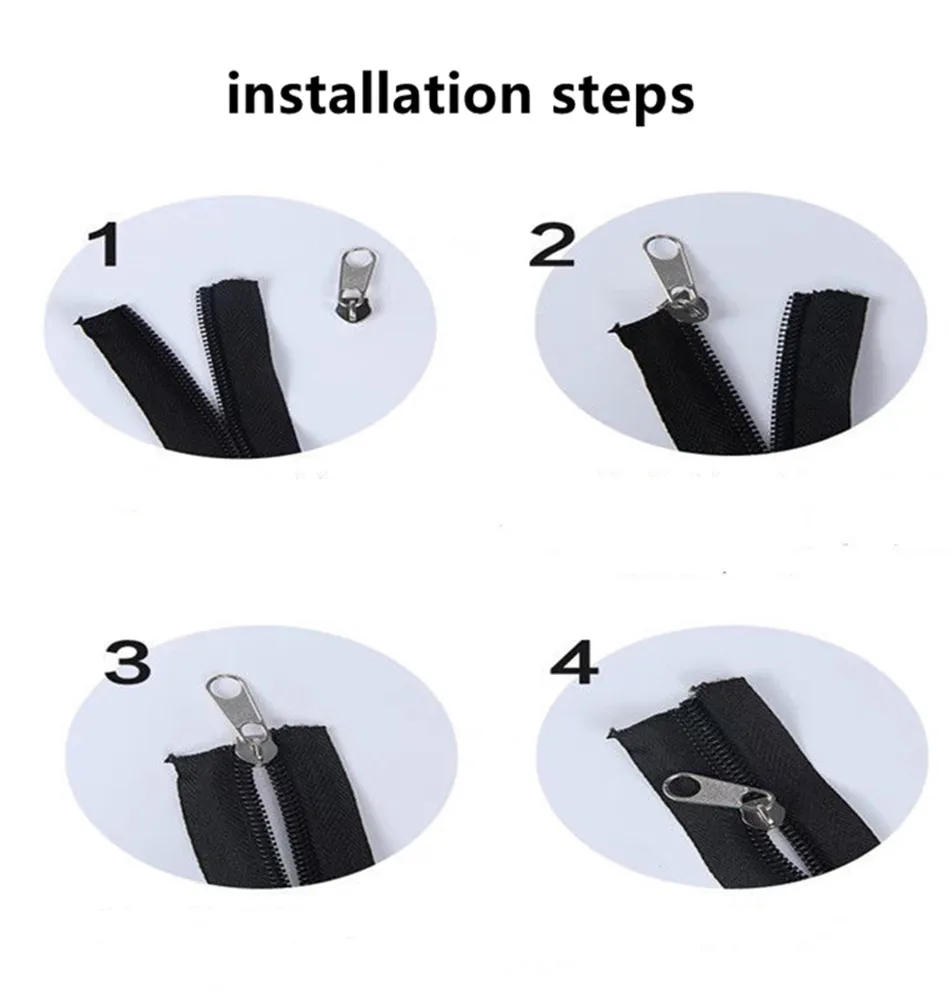 installation steps

1

2

3

4