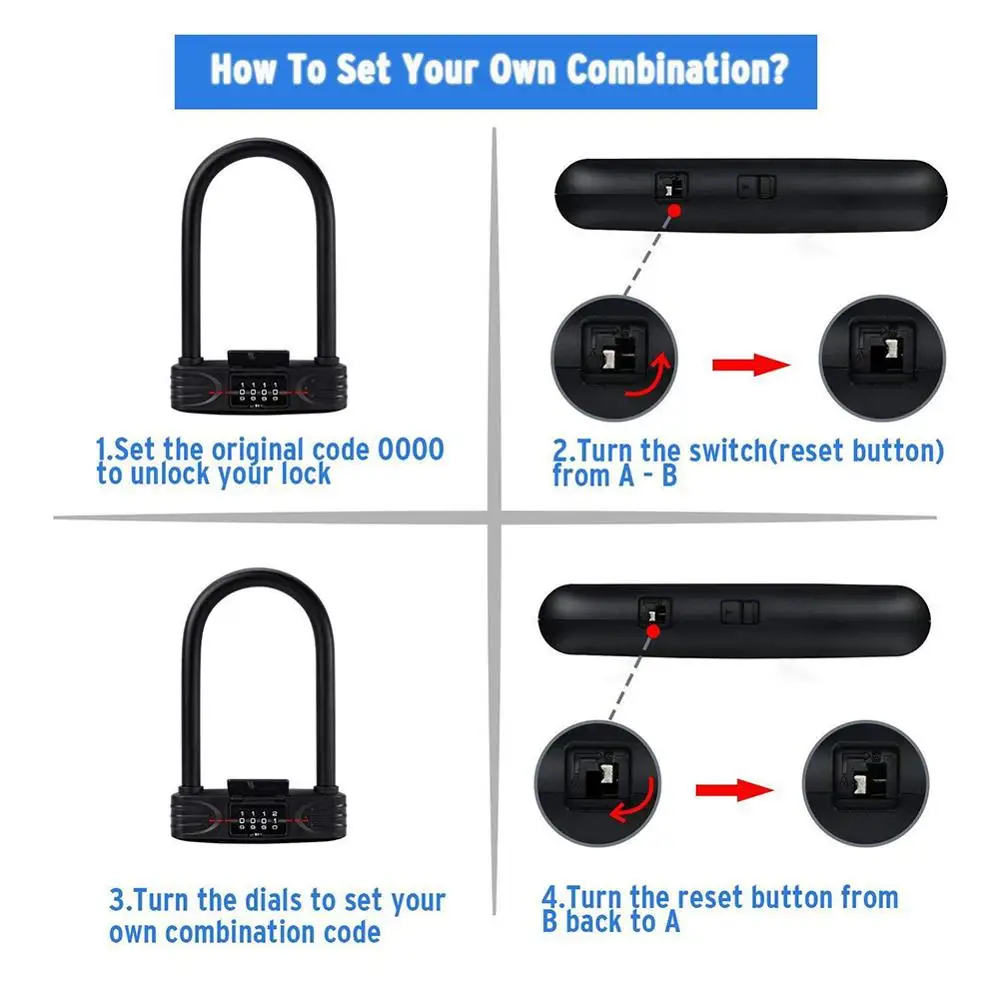 How To Set Your Own Combination?

1.Set the original code 0000 to unlock your lock

2.Turn the switch(reset button) from A - B

3.Turn the dials to set your own combination code

4.Turn the reset button from B back to A