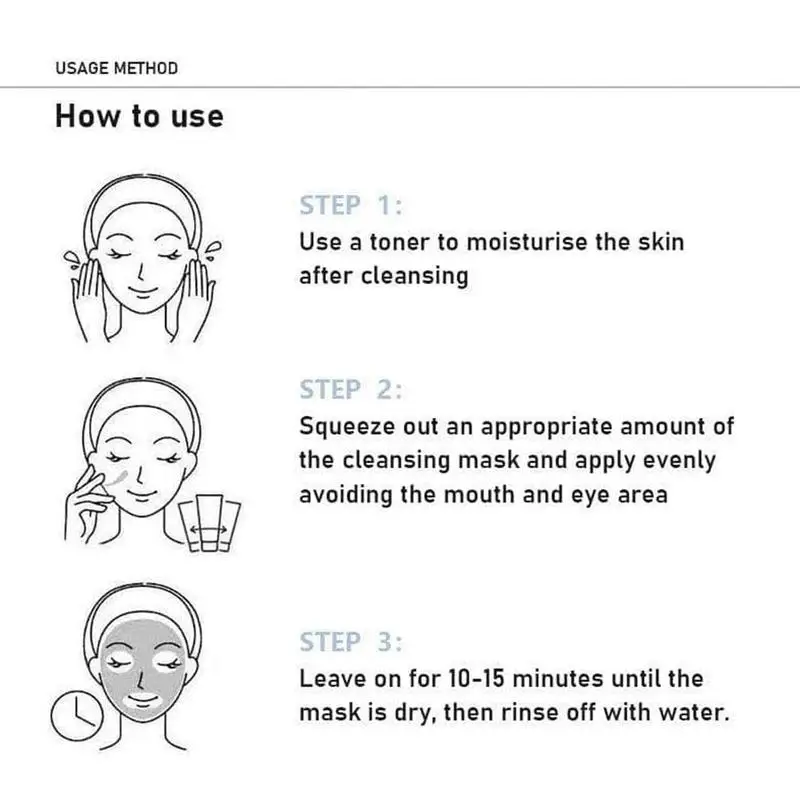 USAGE METHOD

How to use

STEP 1:
Use a toner to moisturise the skin after cleansing

STEP 2:
Squeeze out an appropriate amount of the cleansing mask and apply evenly avoiding the mouth and eye area

STEP 3:
Leave on for 10-15 minutes until the mask is dry, then rinse off with water.