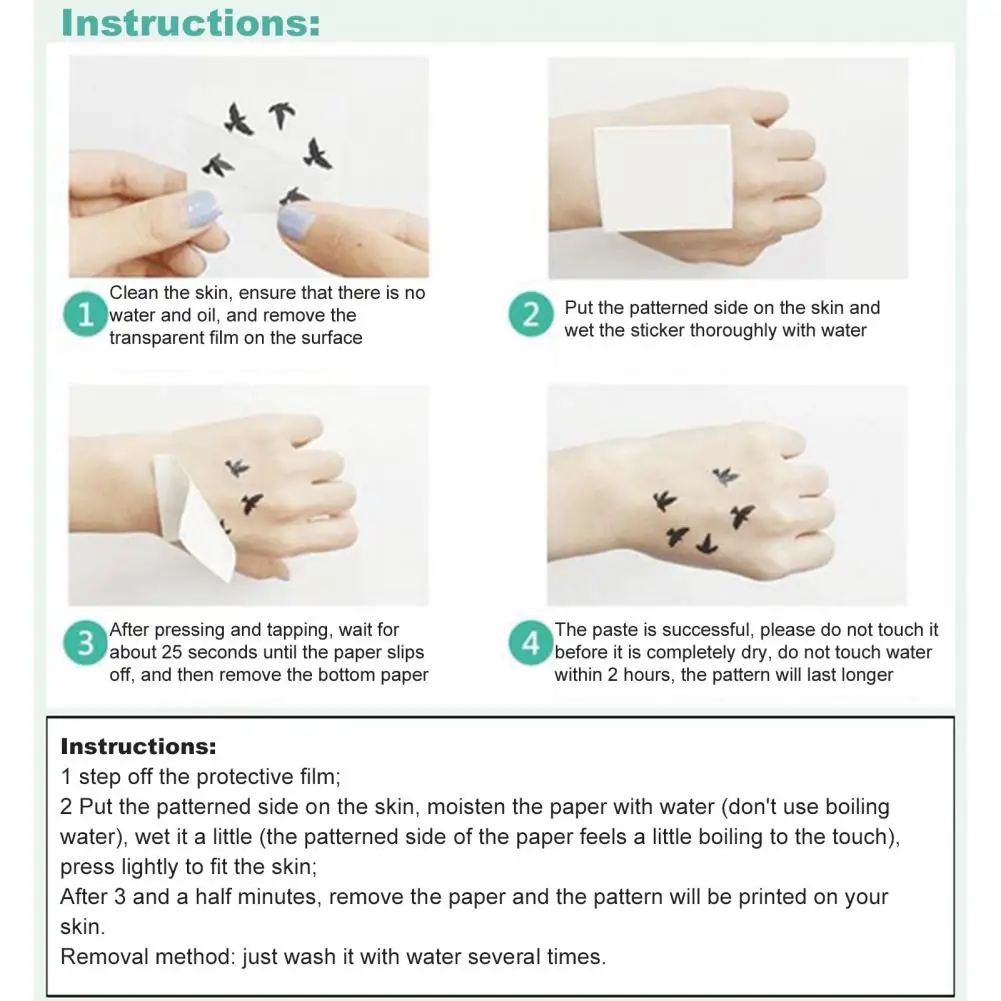 Instructions:

1 Clean the skin, ensure that there is no water and oil, and remove the transparent film on the surface

2 Put the patterned side on the skin and wet the sticker thoroughly with water

3 After pressing and tapping, wait for about 25 seconds until the paper slips off, and then remove the bottom paper

4 The paste is successful, please do not touch it before it is completely dry, do not touch water within 2 hours, the pattern will last longer

Instructions:
1 step off the protective film;
2 Put the patterned side on the skin, moisten the paper with water (don't use boiling water), wet it a little (the patterned side of the paper feels a little boiling to the touch), press lightly to fit the skin;
After 3 and a half minutes, remove the paper and the pattern will be printed on your skin.
Removal method: just wash it with water several times.