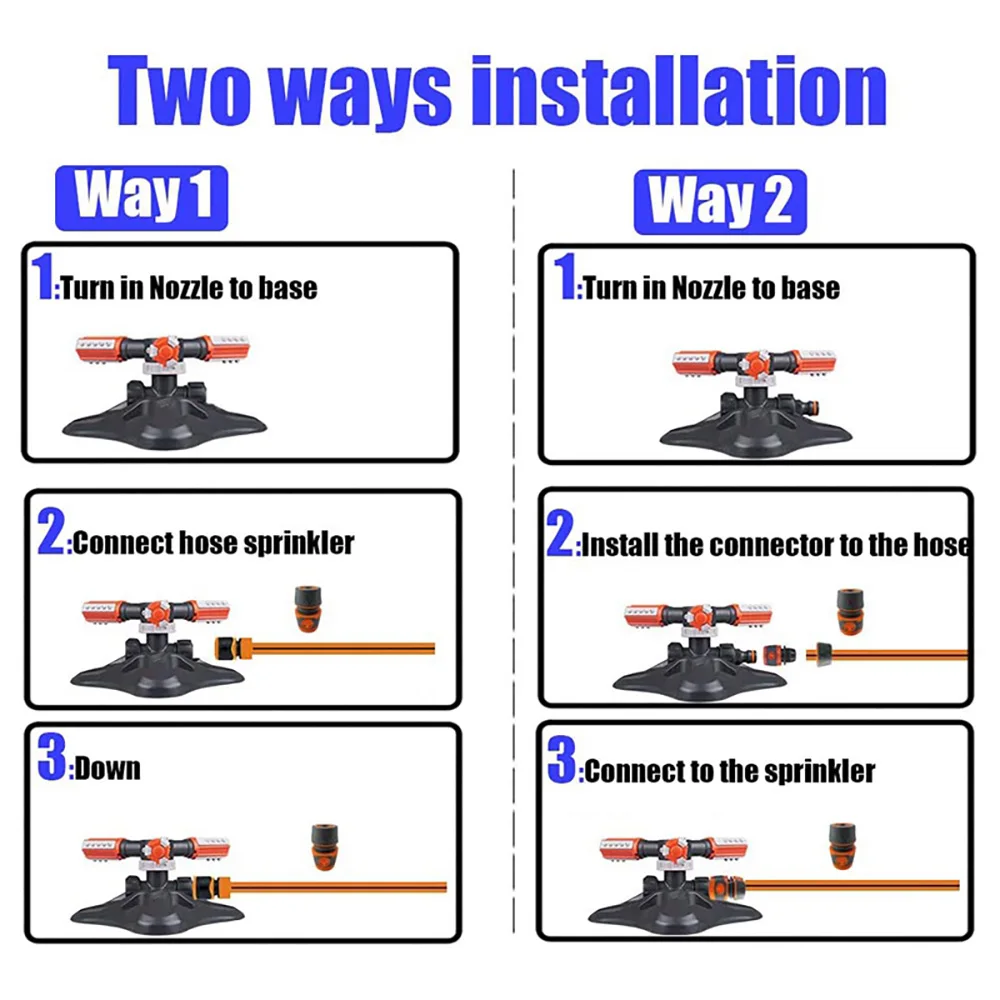 Two ways installation

Way 1

1:Turn in Nozzle to base

2:Connect hose sprinkler

3:Down

Way 2

1:Turn in Nozzle to base

2:Install the connector to the hose

3:Connect to the sprinkler