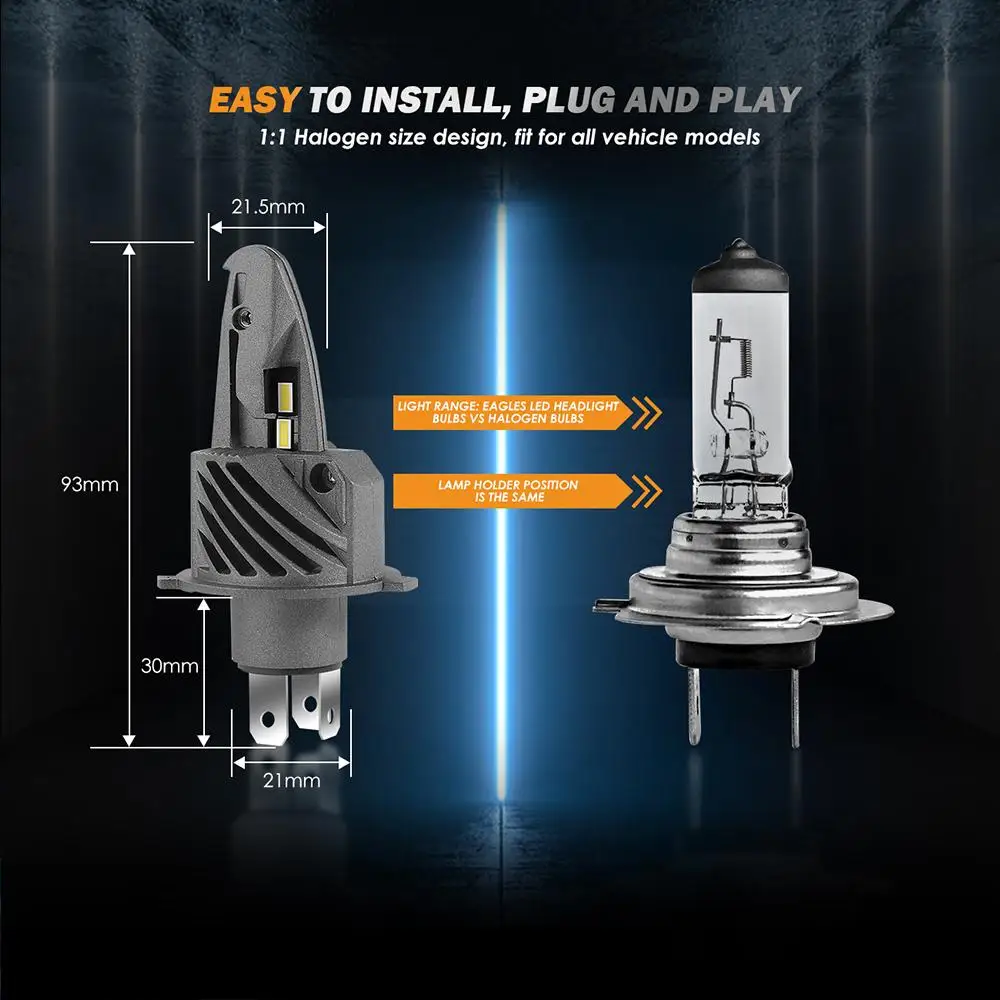 EASY TO INSTALL, PLUG AND PLAY
1:1 Halogen size design, fit for all vehicle models

21.5mm

93mm

30mm

21mm

LIGHT RANGE: EAGLES LED HEADLIGHT BULBS VS HALOGEN BULBS

LAMP HOLDER POSITION IS THE SAME