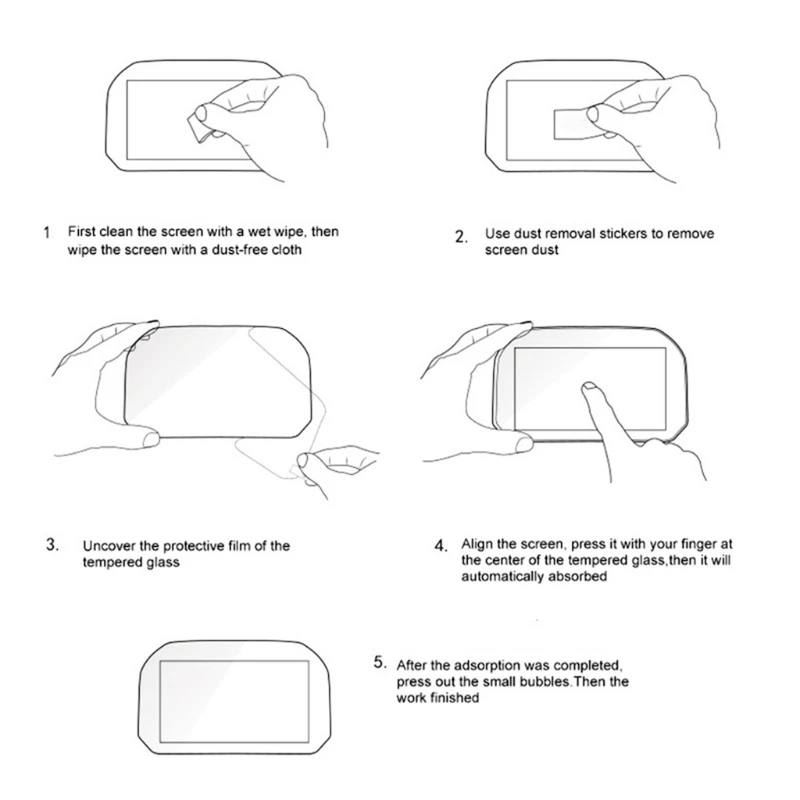 1 First clean the screen with a wet wipe, then wipe the screen with a dust-free cloth

2. Use dust removal stickers to remove screen dust

3. Uncover the protective film of the tempered glass

4. Align the screen, press it with your finger at the center of the tempered glass,then it will automatically absorbed

5. After the adsorption was completed, press out the small bubbles.Then the work finished