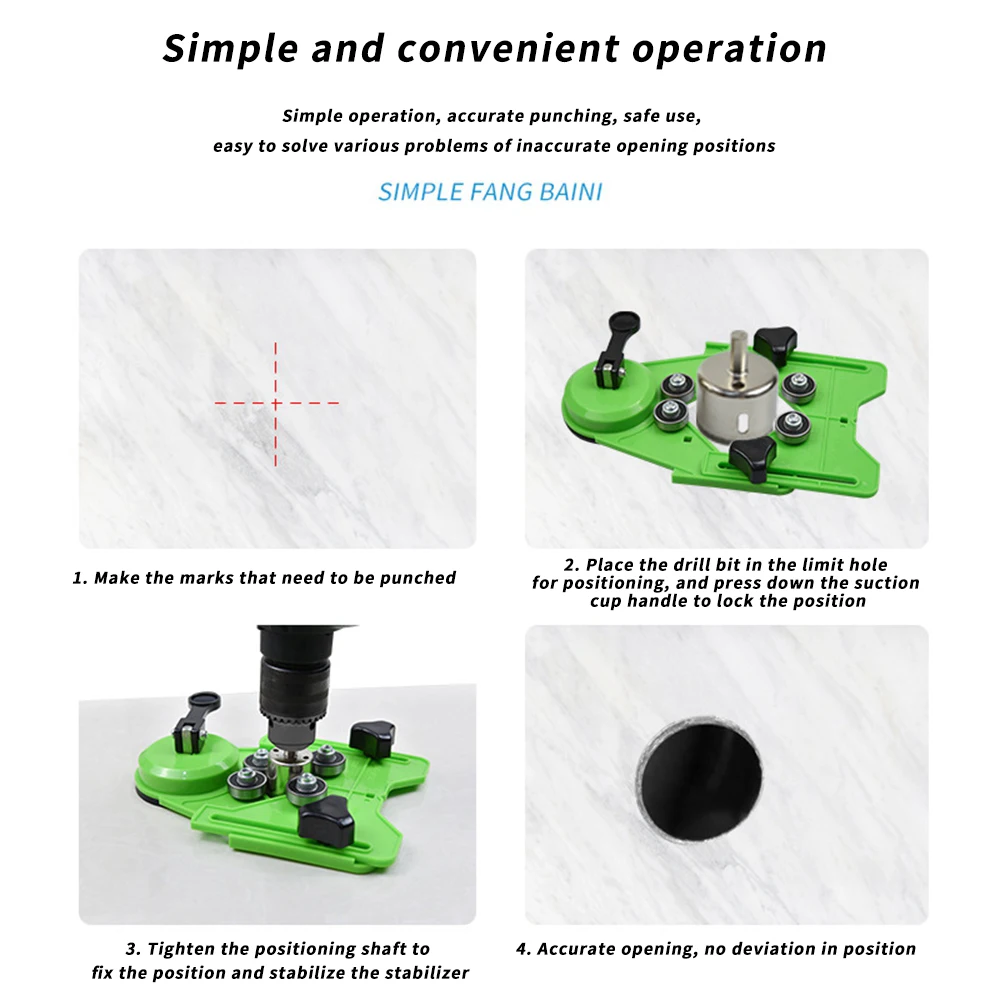 Simple and convenient operation

Simple operation, accurate punching, safe use, easy to solve various problems of inaccurate opening positions

SIMPLE FANG BAINI

1. Make the marks that need to be punched

2. Place the drill bit in the limit hole for positioning, and press down the suction cup handle to lock the position

3. Tighten the positioning shaft to fix the position and stabilize the stabilizer

4. Accurate opening, no deviation in position