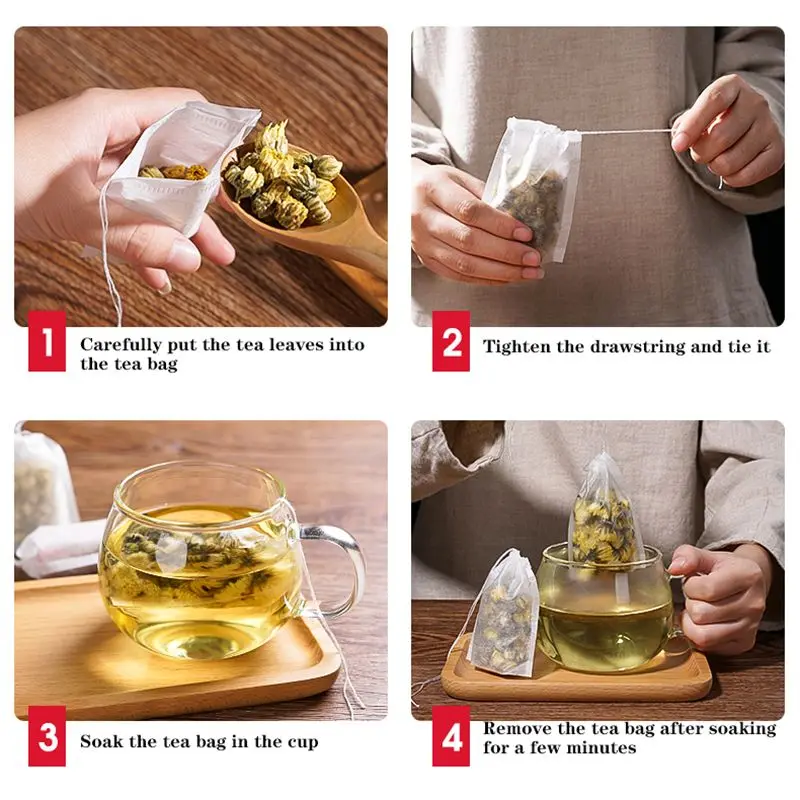 1 Carefully put the tea leaves into the tea bag

2 Tighten the drawstring and tie it

3 Soak the tea bag in the cup

4 Remove the tea bag after soaking for a few minutes