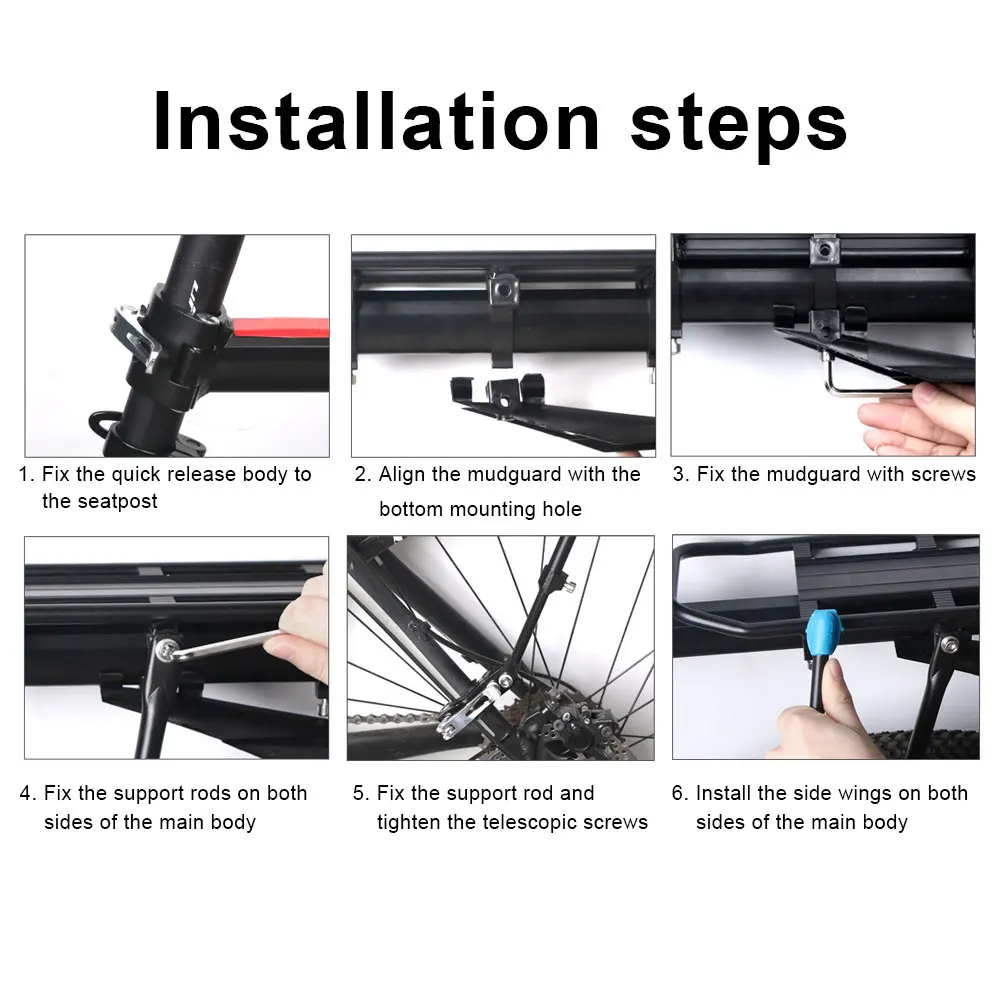 Installation steps

1. Fix the quick release body to the seatpost

2. Align the mudguard with the bottom mounting hole

3. Fix the mudguard with screws

4. Fix the support rods on both sides of the main body

5. Fix the support rod and tighten the telescopic screws

6. Install the side wings on both sides of the main body