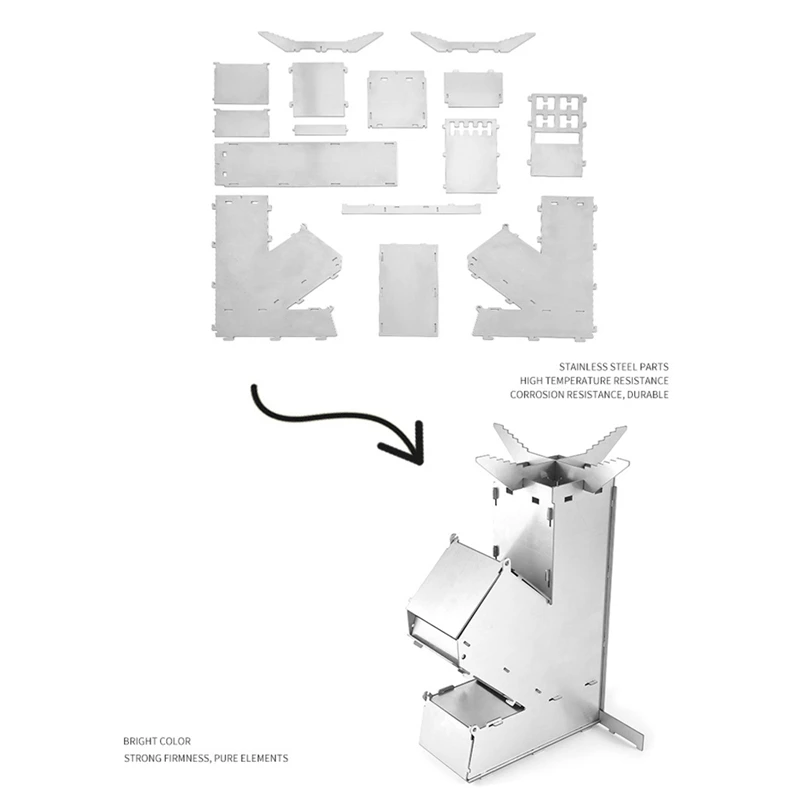 STAINLESS STEEL PARTS
HIGH TEMPERATURE RESISTANCE
CORROSION RESISTANCE, DURABLE

BRIGHT COLOR
STRONG FIRMNESS, PURE ELEMENTS