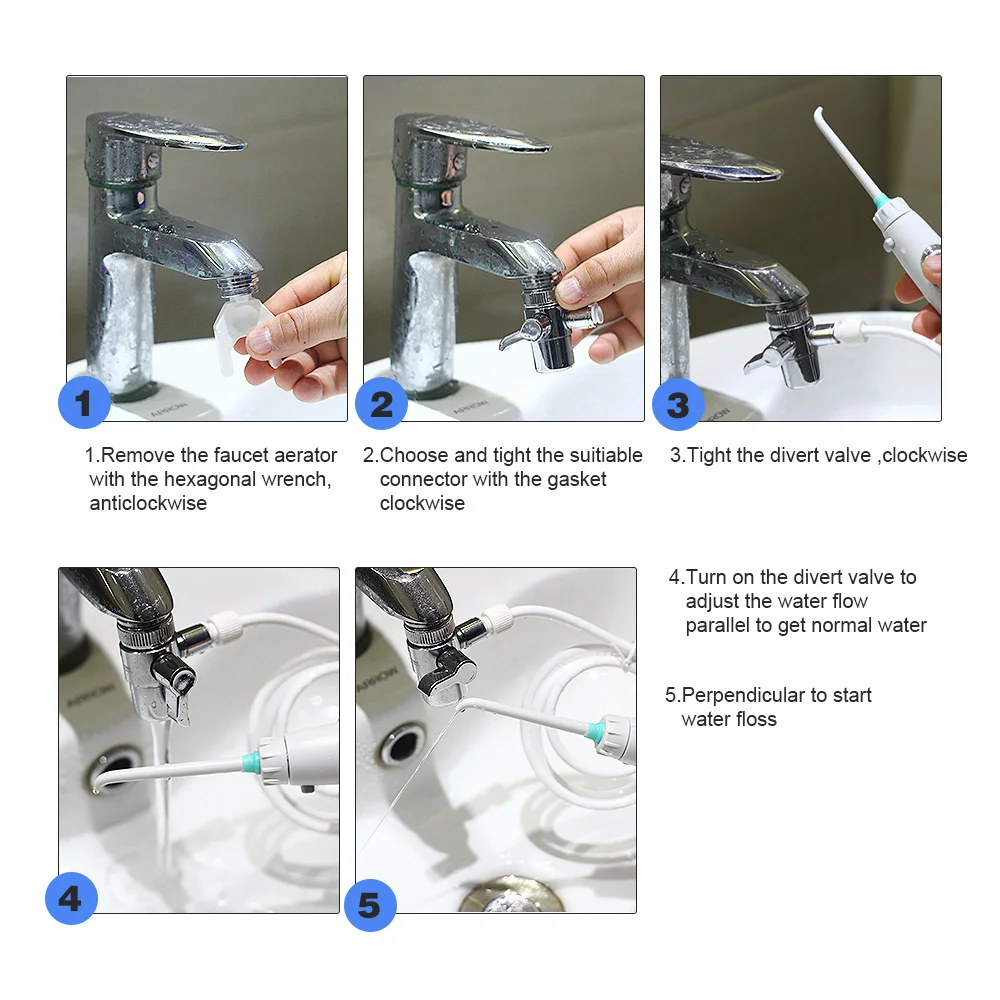 1

2

3

1.Remove the faucet aerator with the hexagonal wrench, anticlockwise

2.Choose and tight the suitiable connector with the gasket clockwise

3.Tight the divert valve ,clockwise

4

5

4.Turn on the divert valve to adjust the water flow parallel to get normal water

5.Perpendicular to start water floss