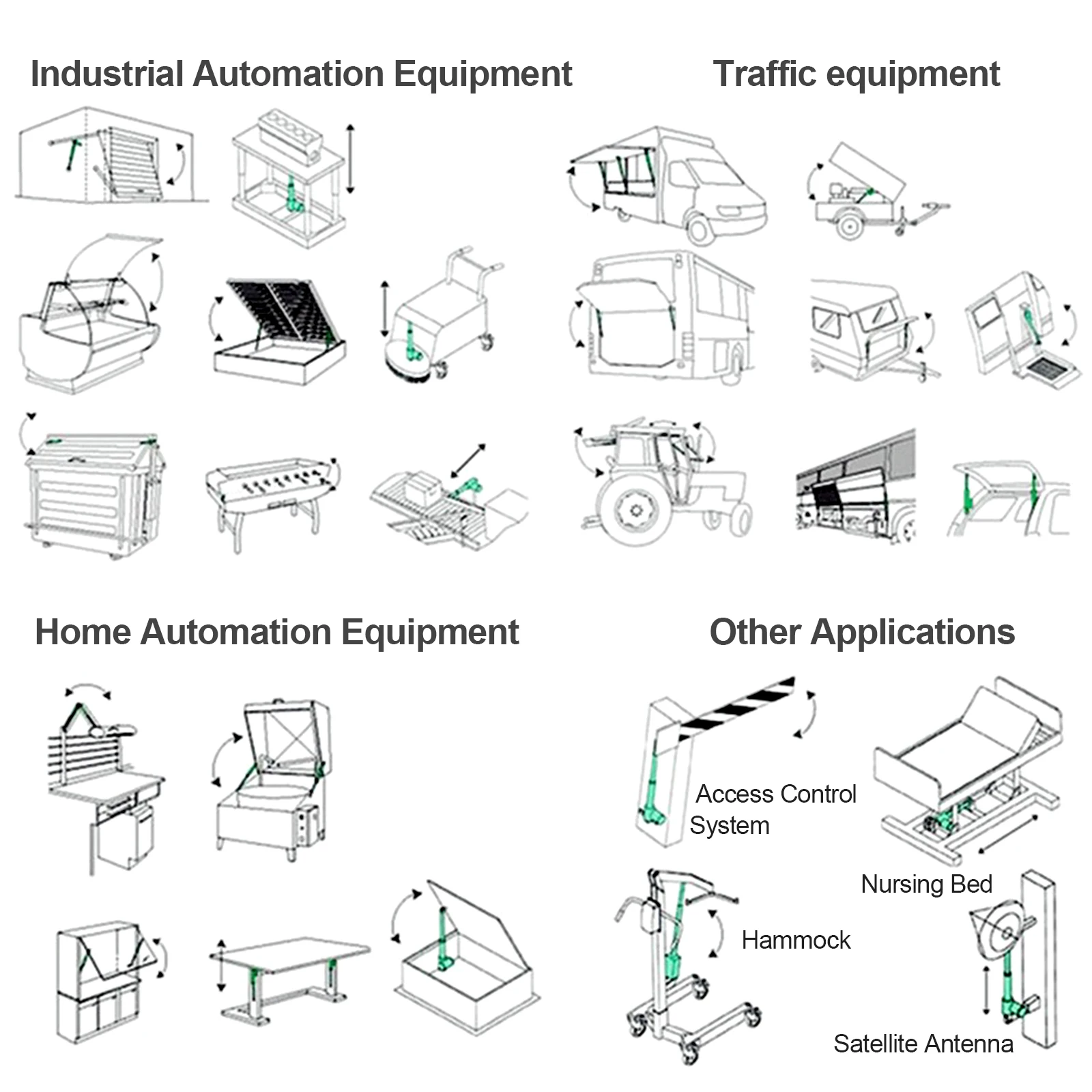 Industrial Automation Equipment

Traffic equipment

Home Automation Equipment

Other Applications

Access Control System

Nursing Bed

Hammock

Satellite Antenna