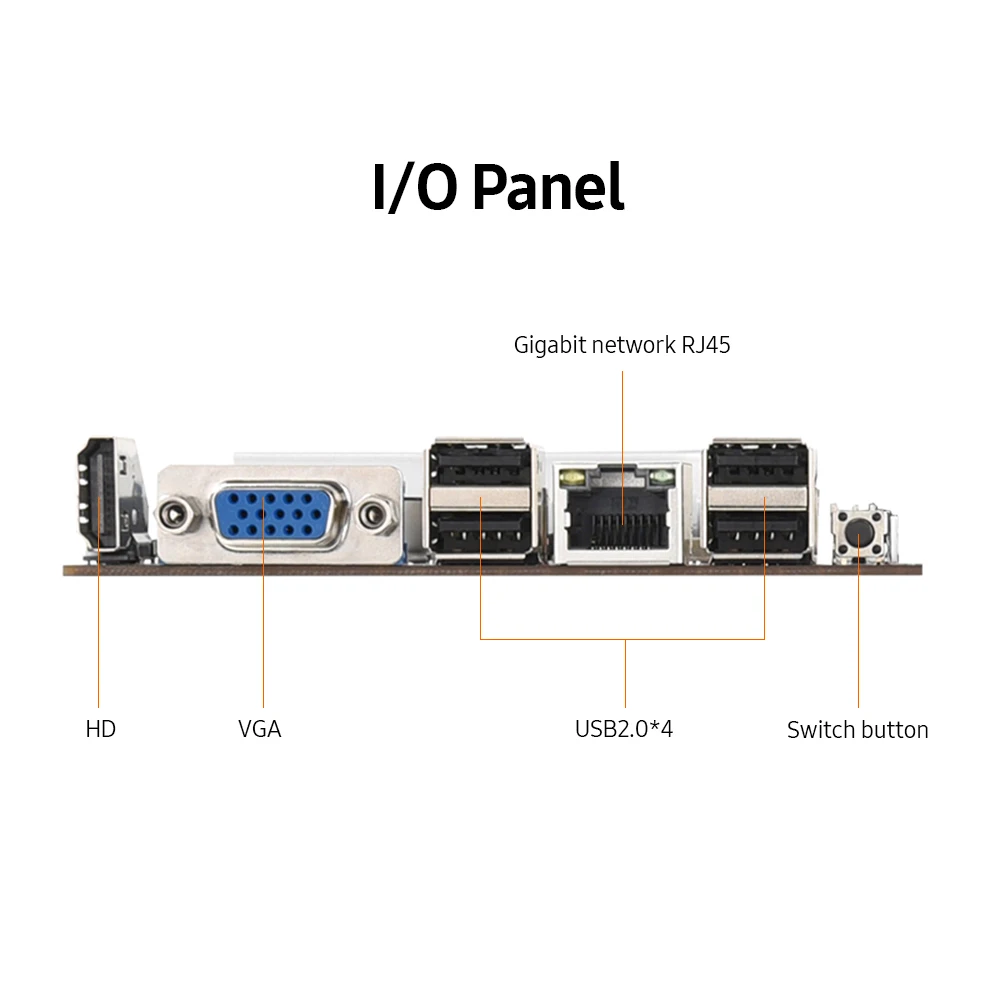 I/O Panel

Gigabit network RJ45

HD

VGA

USB2.0*4

Switch button