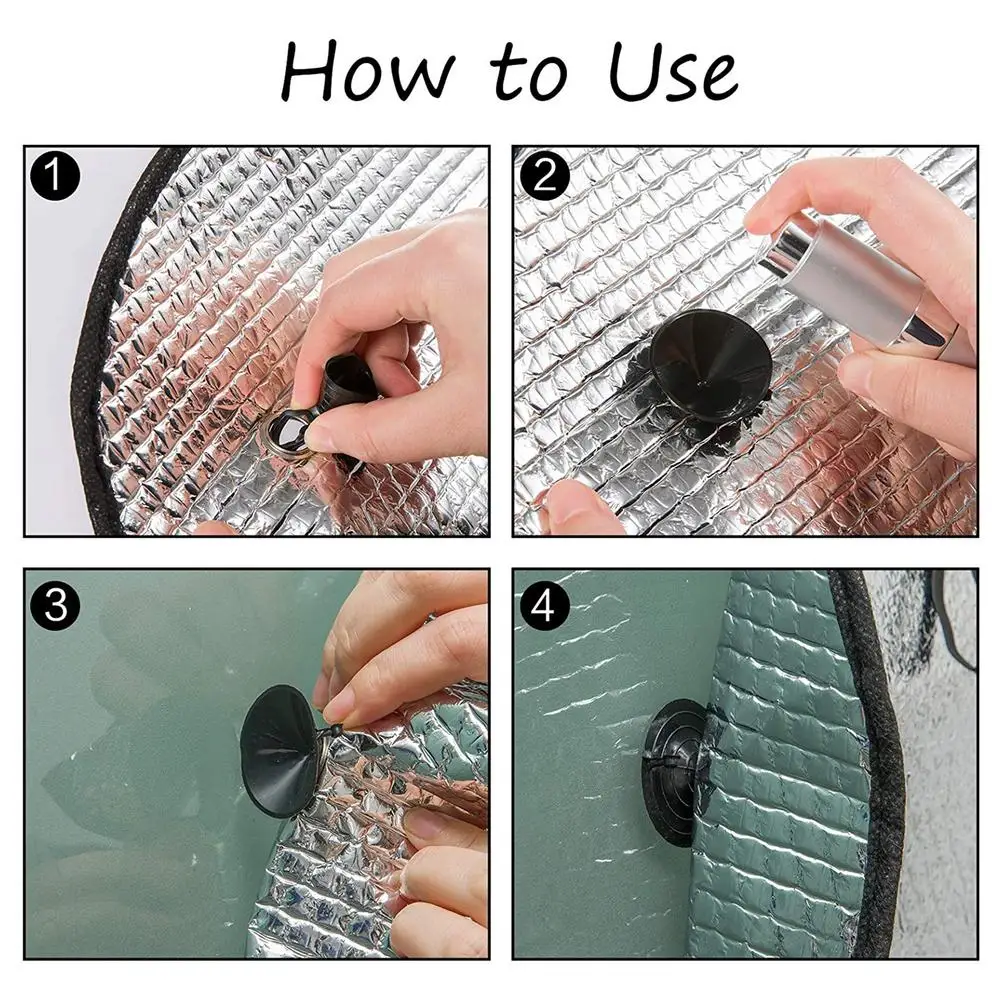 How to Use

1

2

3

4