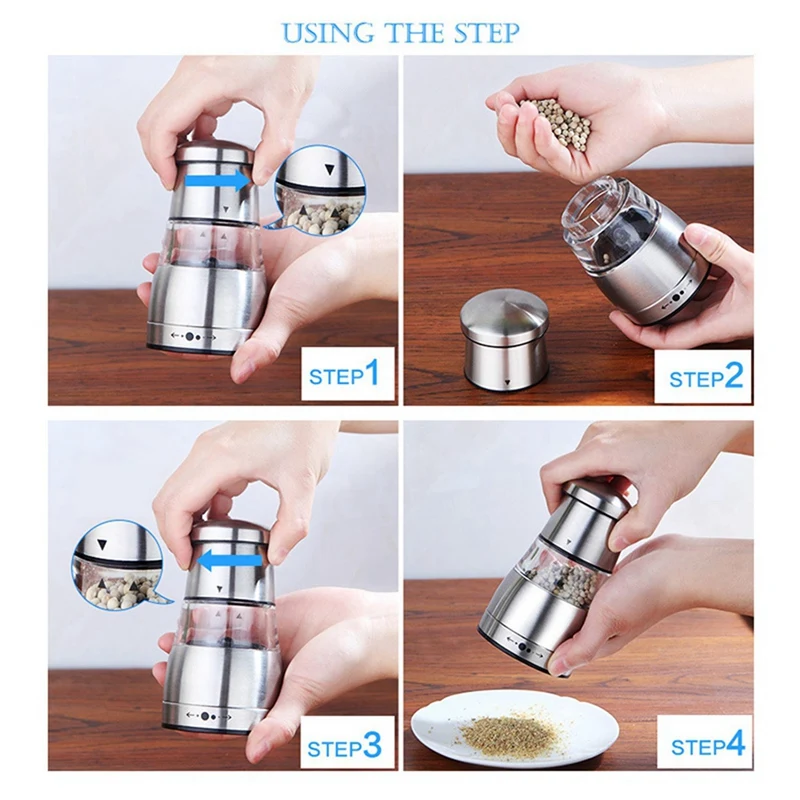 USING THE STEP

STEP1

STEP2

STEP3

STEP4