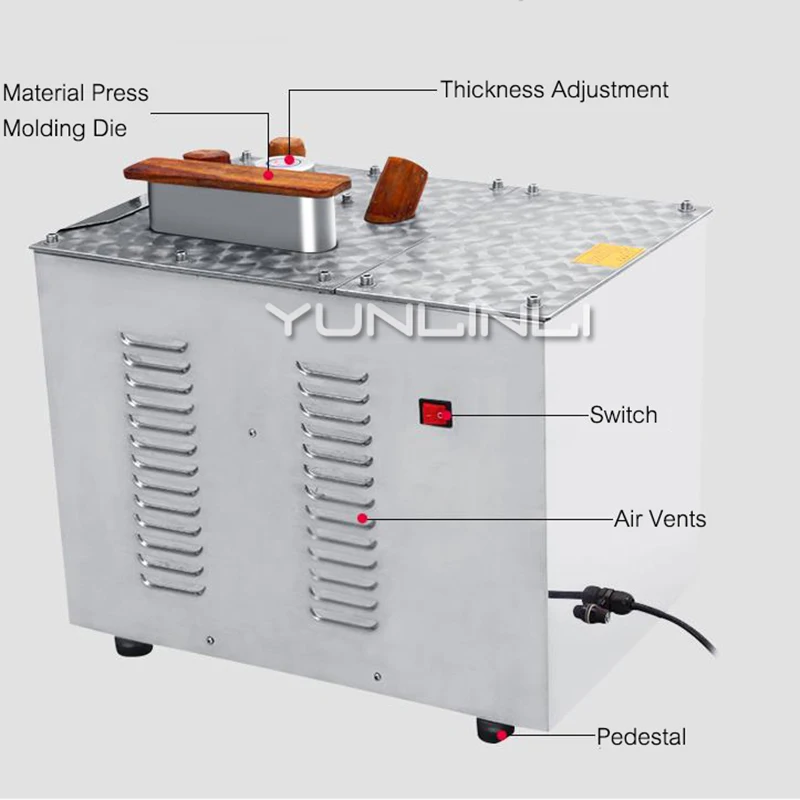 Material Press Molding Die

Thickness Adjustment

YUNLINLI

Switch

Air Vents

Pedestal