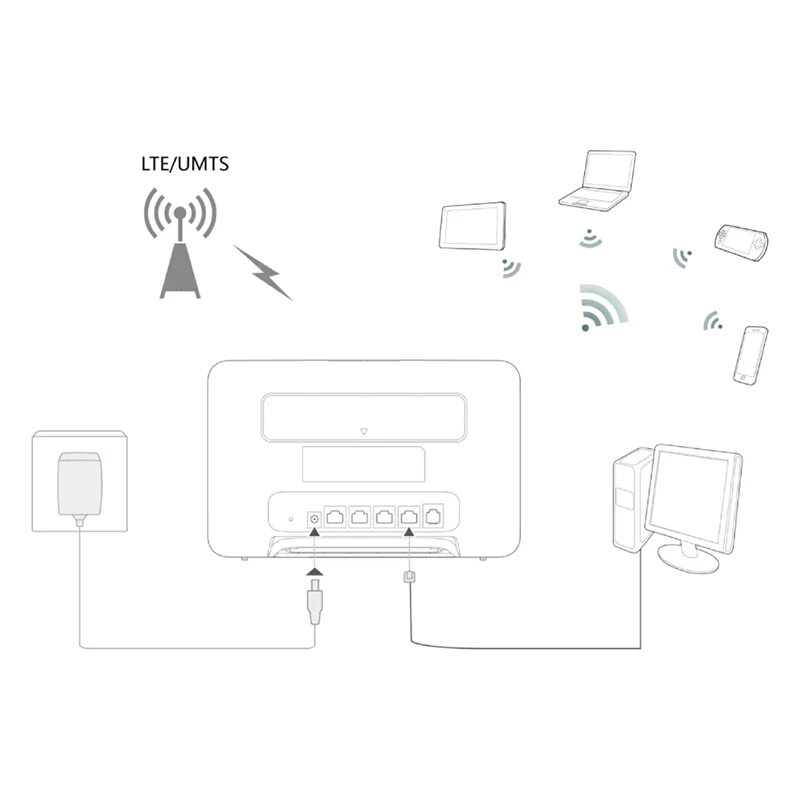 LTE/UMTS