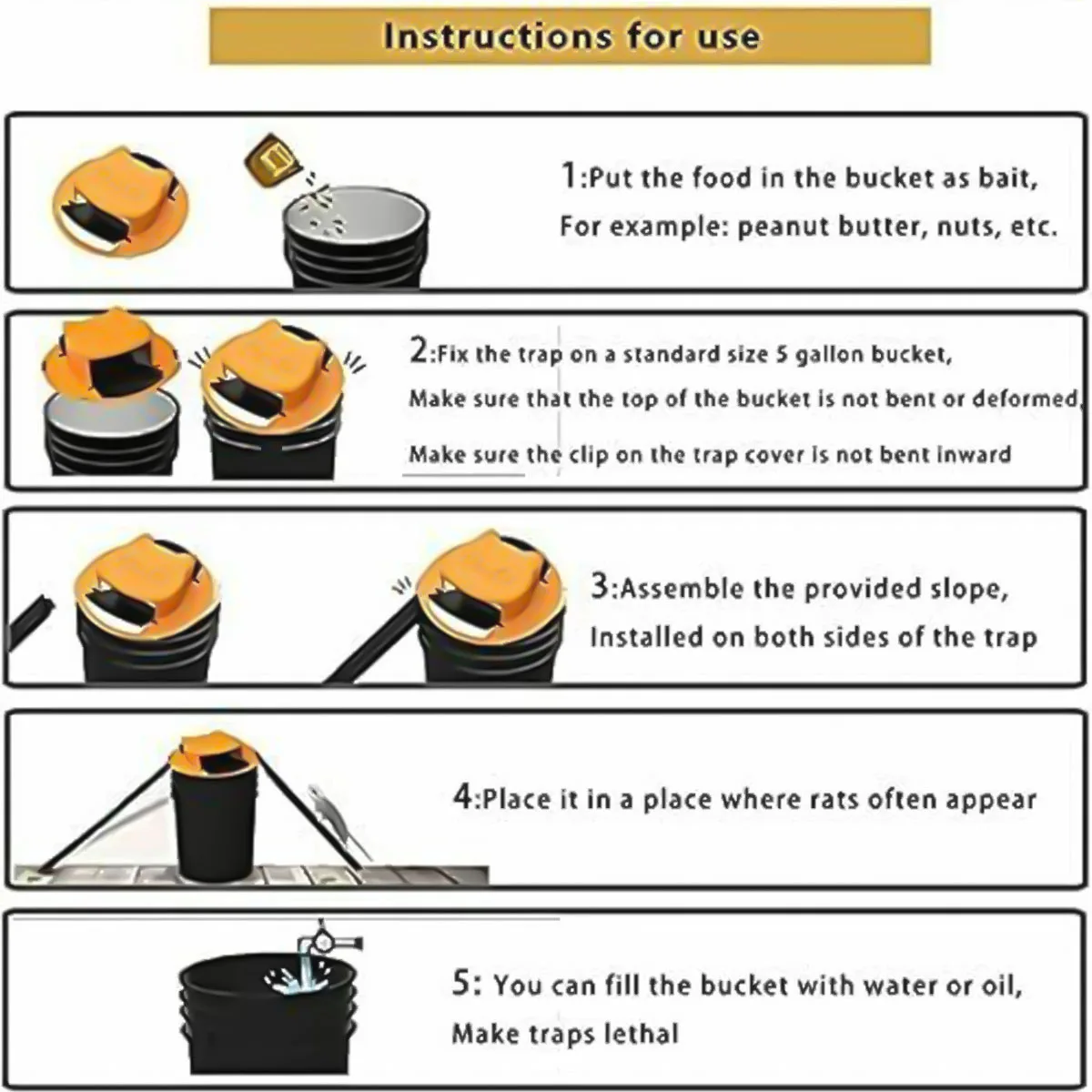 Instructions for use

1:Put the food in the bucket as bait,
For example: peanut butter, nuts, etc.

2:Fix the trap on a standard size 5 gallon bucket,
Make sure that the top of the bucket is not bent or deformed,
Make sure the clip on the trap cover is not bent inward

3:Assemble the provided slope,
Installed on both sides of the trap

4:Place it in a place where rats often appear

5: You can fill the bucket with water or oil,
Make traps lethal