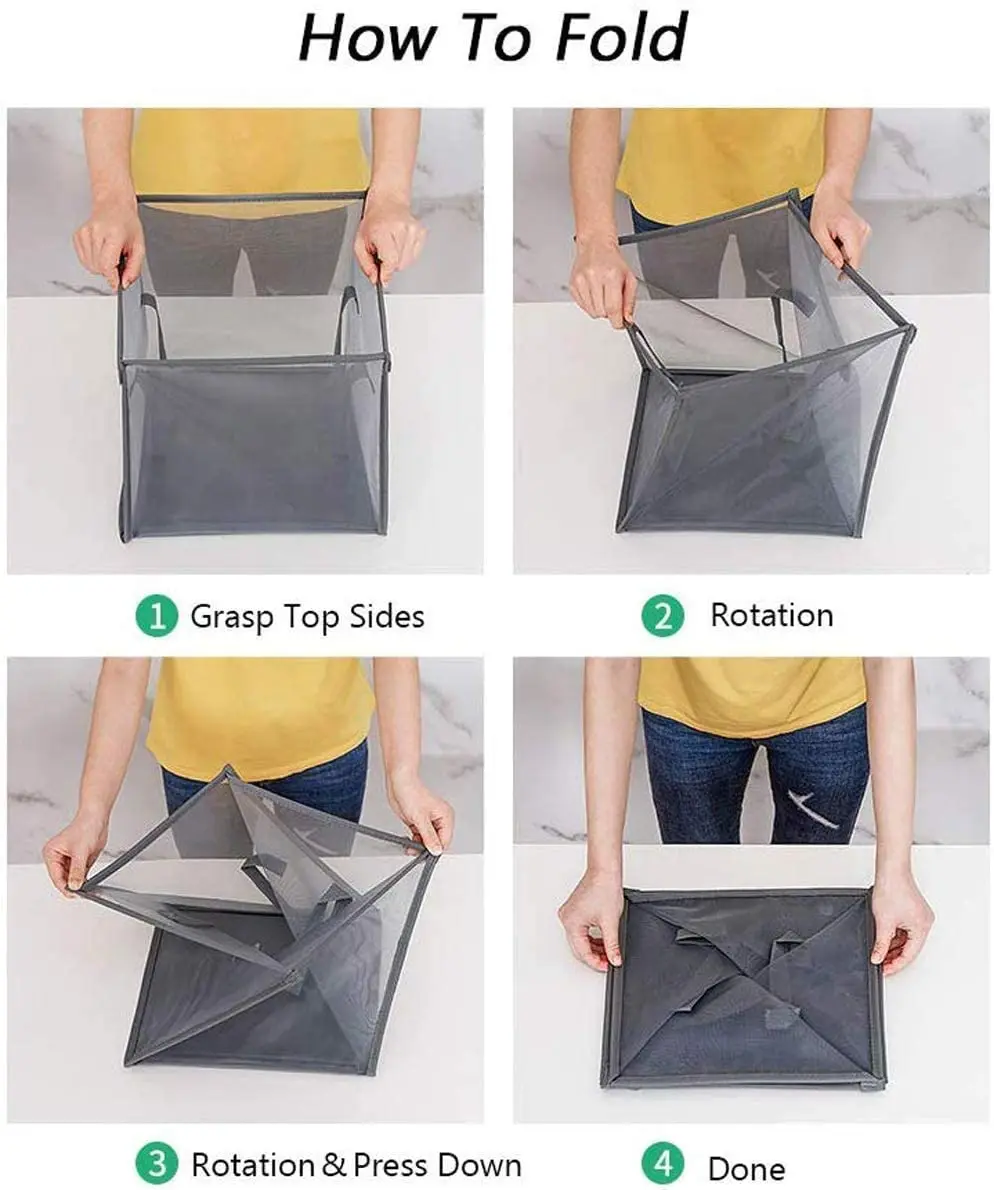 How To Fold

1 Grasp Top Sides

2 Rotation

3 Rotation & Press Down

4 Done