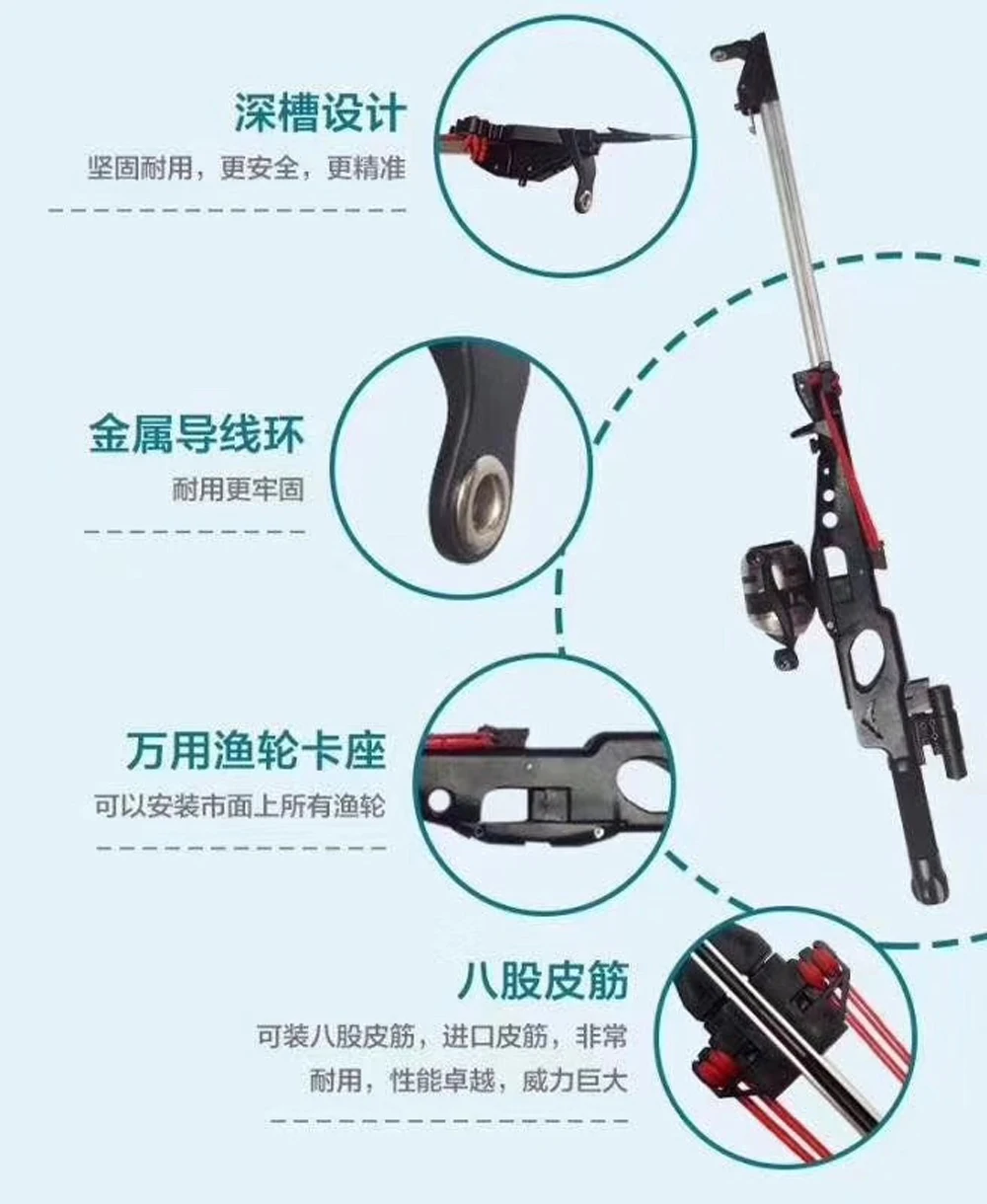 深槽设计
坚固耐用，更安全，更精准

金属导线环
耐用更牢固

万用渔轮卡座
可以安装市面上所有渔轮

八股皮筋
可装八股皮筋，进口皮筋，非常耐用，性能卓越，威力巨大