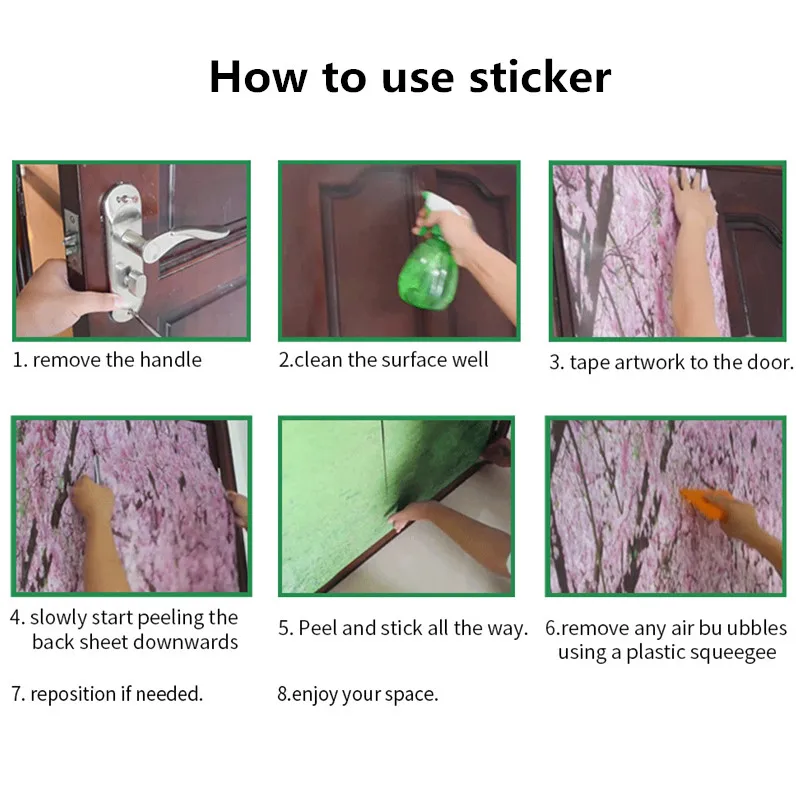 How to use sticker

1. remove the handle

2.clean the surface well

3. tape artwork to the door.

4. slowly start peeling the back sheet downwards

5. Peel and stick all the way.

6.remove any air bu ubbles using a plastic squeegee

7. reposition if needed.

8.enjoy your space.