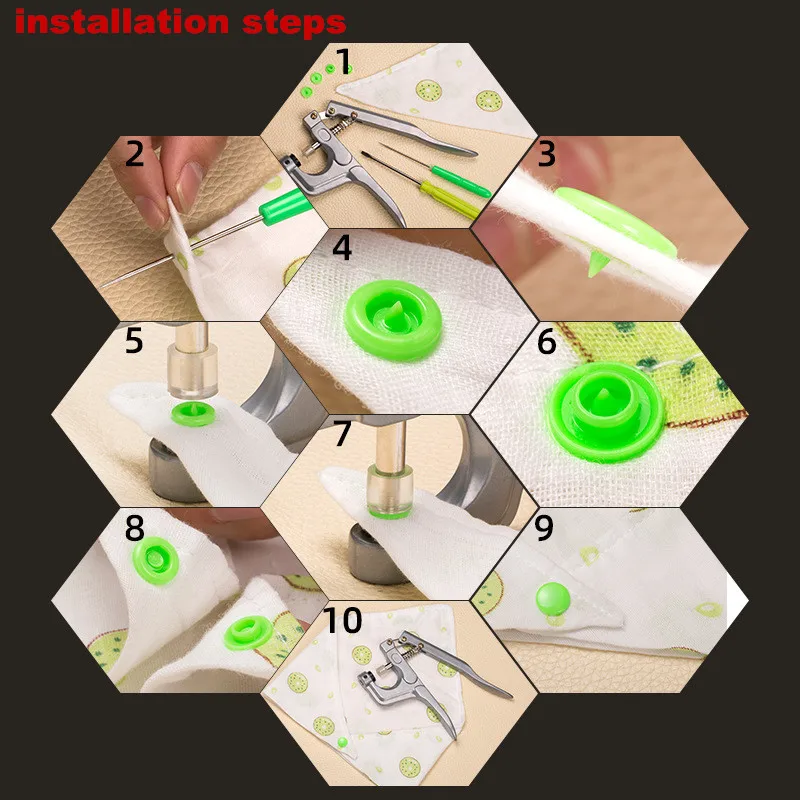 installation steps

1

2

3

4

5

6

7

8

9

10