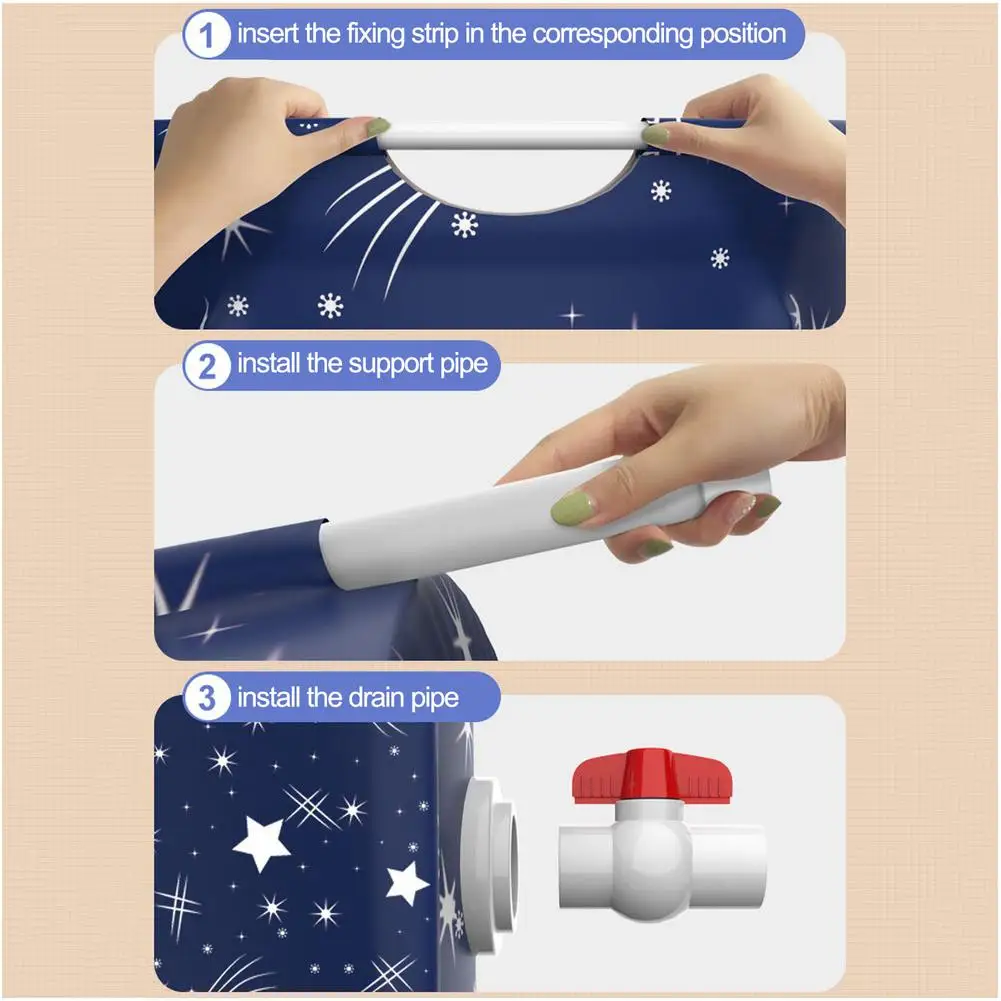 1 insert the fixing strip in the corresponding position

2 install the support pipe

3 install the drain pipe