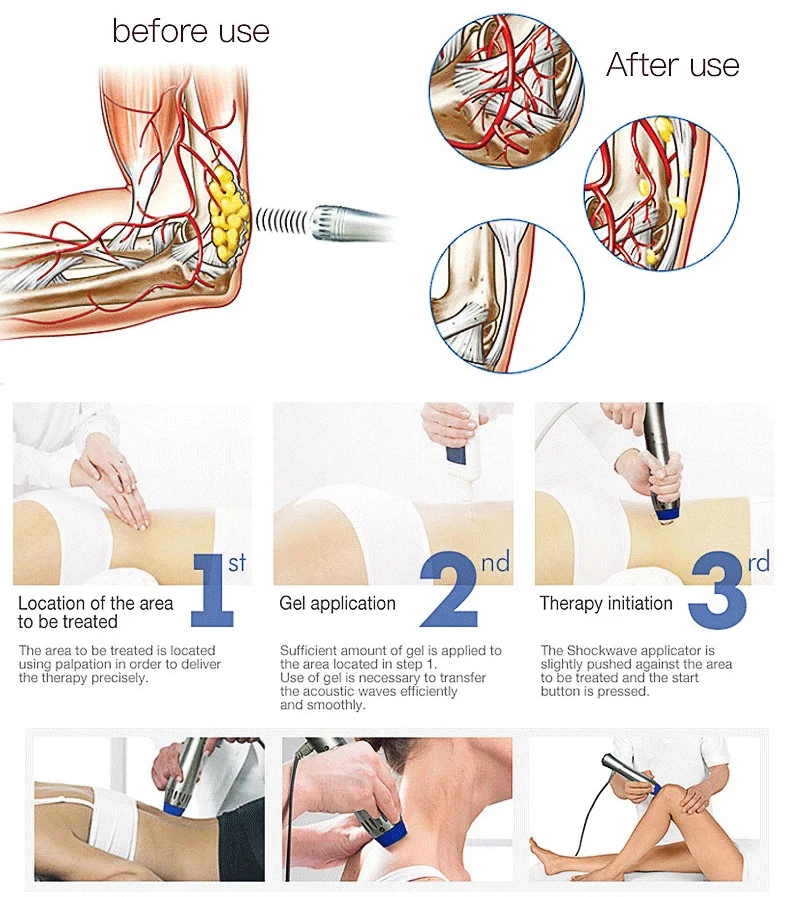 before use

After use

1st
Location of the area to be treated

The area to be treated is located using palpation in order to deliver the therapy precisely.

2nd
Gel application

Sufficient amount of gel is applied to the area located in step 1.
Use of gel is necessary to transfer the acoustic waves efficiently and smoothly.

3rd
Therapy initiation

The Shockwave applicator is slightly pushed against the area to be treated and the start button is pressed.