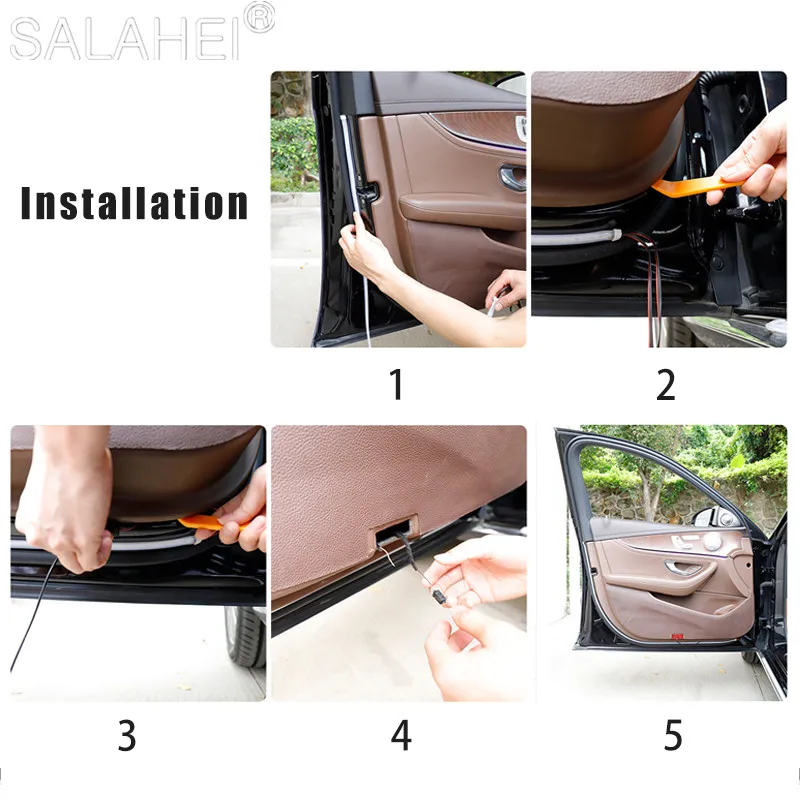 SALAHEI®

Installation

1

2

3

4

5