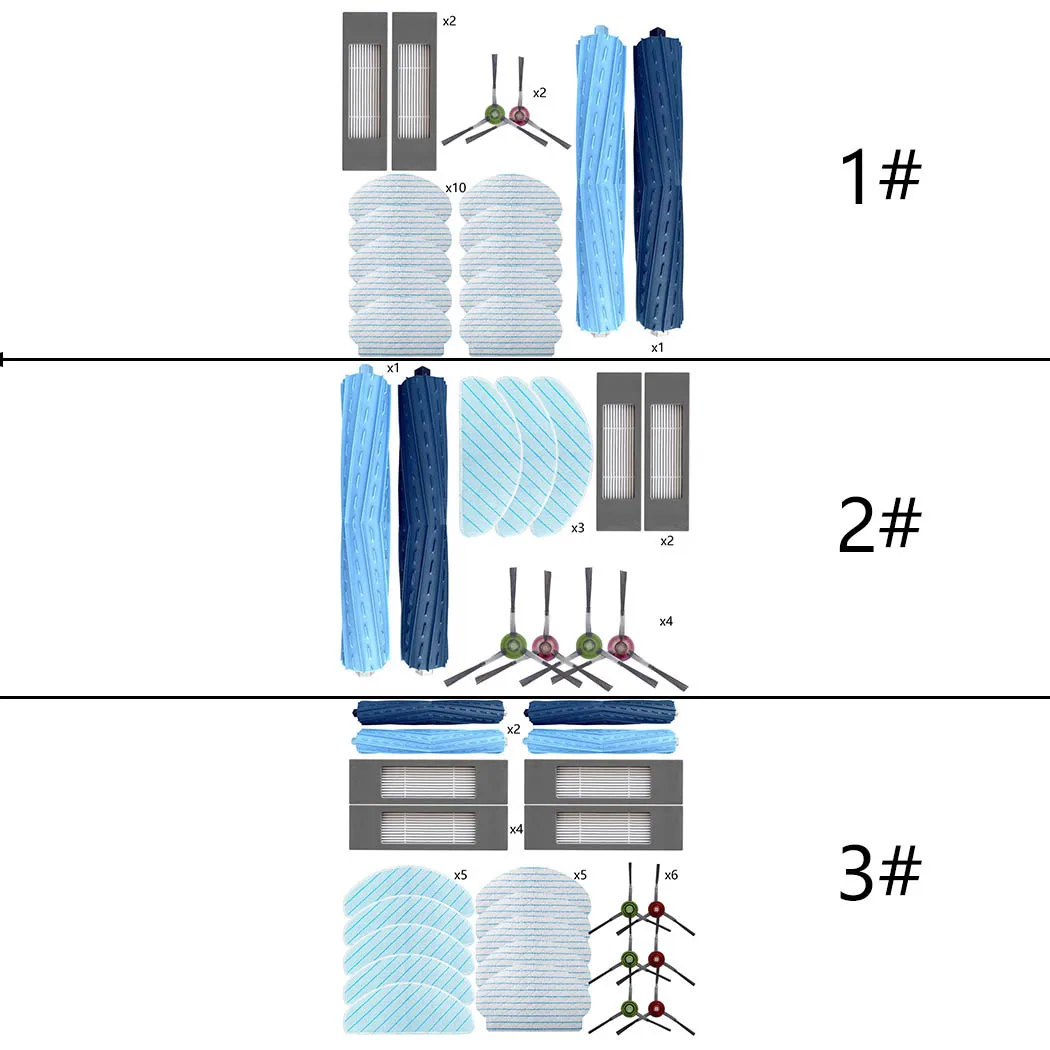 x2
x2
x10
x1
1#
x1
x3
x2
x4
2#
x2
x4
x5
x5
x6
3#