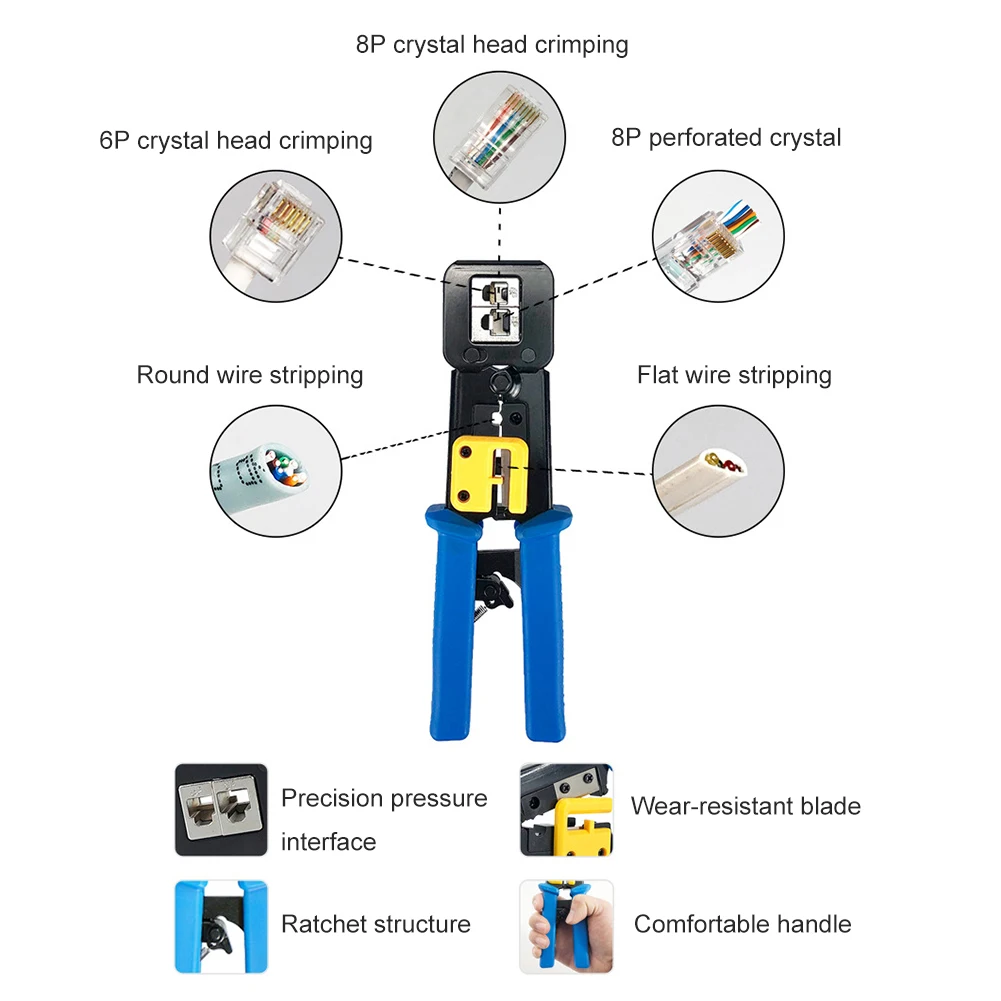 8P crystal head crimping

6P crystal head crimping

8P perforated crystal

Round wire stripping

Flat wire stripping

Precision pressure interface

Wear-resistant blade

Ratchet structure

Comfortable handle