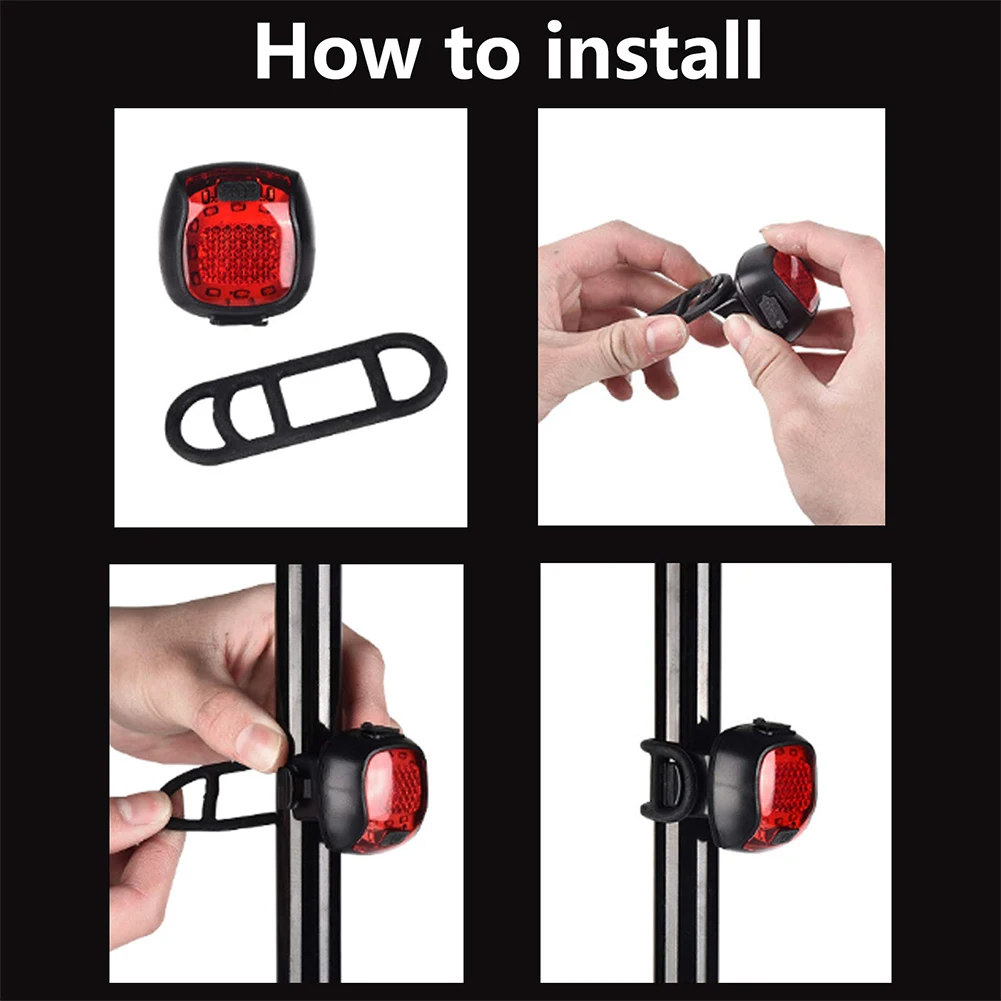 How to install