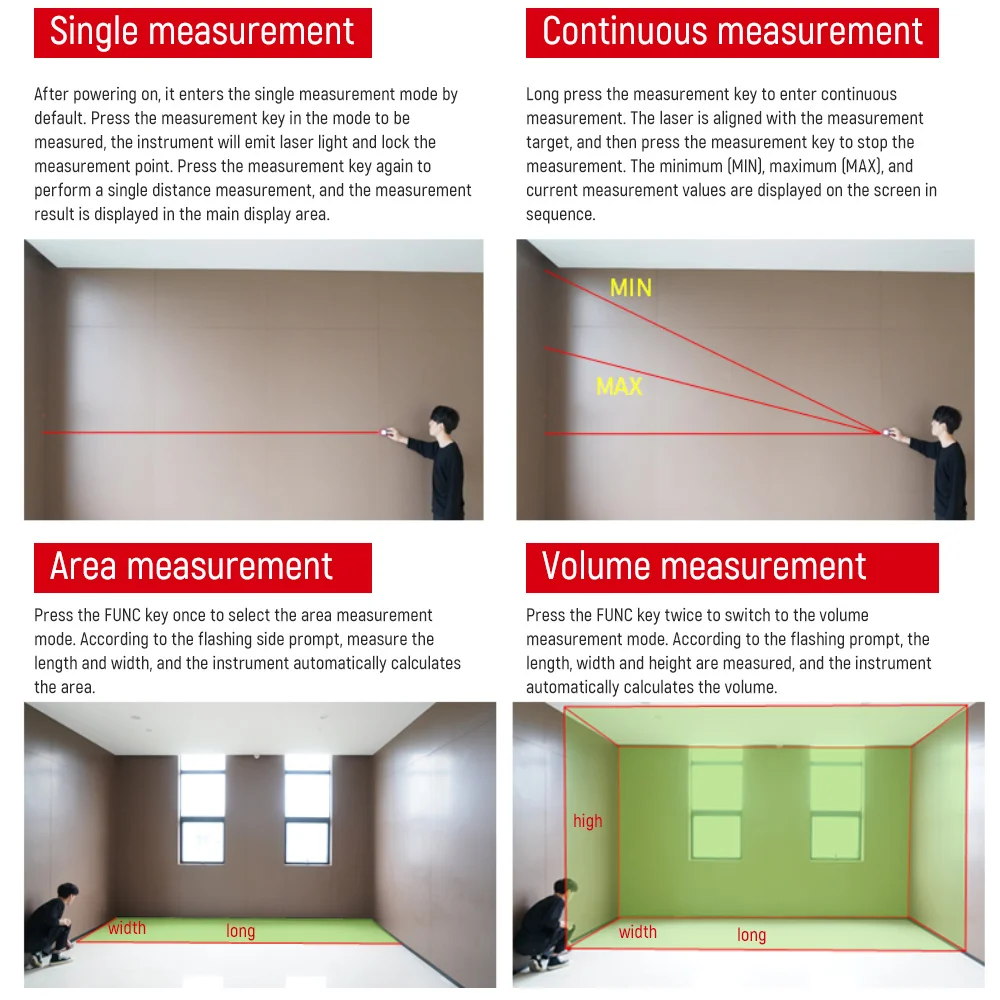 Single measurement

After powering on, it enters the single measurement mode by default. Press the measurement key in the mode to be measured, the instrument will emit laser light and lock the measurement point. Press the measurement key again to perform a single distance measurement, and the measurement result is displayed in the main display area.

Continuous measurement

Long press the measurement key to enter continuous measurement. The laser is aligned with the measurement target, and then press the measurement key to stop the measurement. The minimum (MIN), maximum (MAX), and current measurement values are displayed on the screen in sequence.

MIN

MAX

Area measurement

Press the FUNC key once to select the area measurement mode. According to the flashing side prompt, measure the length and width, and the instrument automatically calculates the area.

width

long

Volume measurement

Press the FUNC key twice to switch to the volume measurement mode. According to the flashing prompt, the length, width and height are measured, and the instrument automatically calculates the volume.

high

width

long