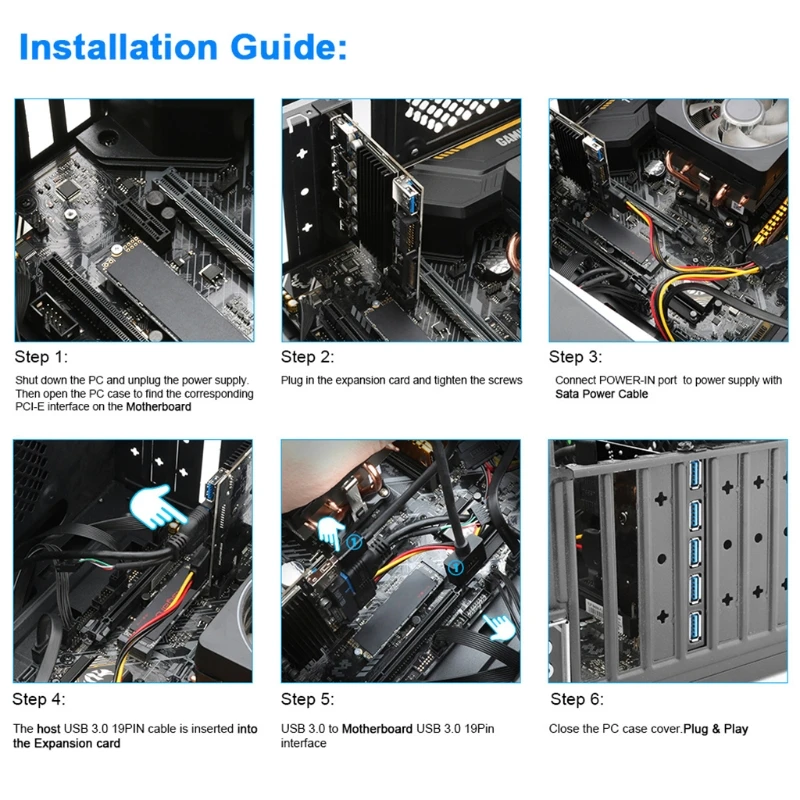 Installation Guide:

Step 1:

Shut down the PC and unplug the power supply. Then open the PC case to find the corresponding PCI-E interface on the Motherboard

Step 2:

Plug in the expansion card and tighten the screws

Step 3:

Connect POWER-IN port to power supply with Sata Power Cable

Step 4:

The host USB 3.0 19PIN cable is inserted into the Expansion card

Step 5:

USB 3.0 to Motherboard USB 3.0 19Pin interface

Step 6:

Close the PC case cover.Plug & Play