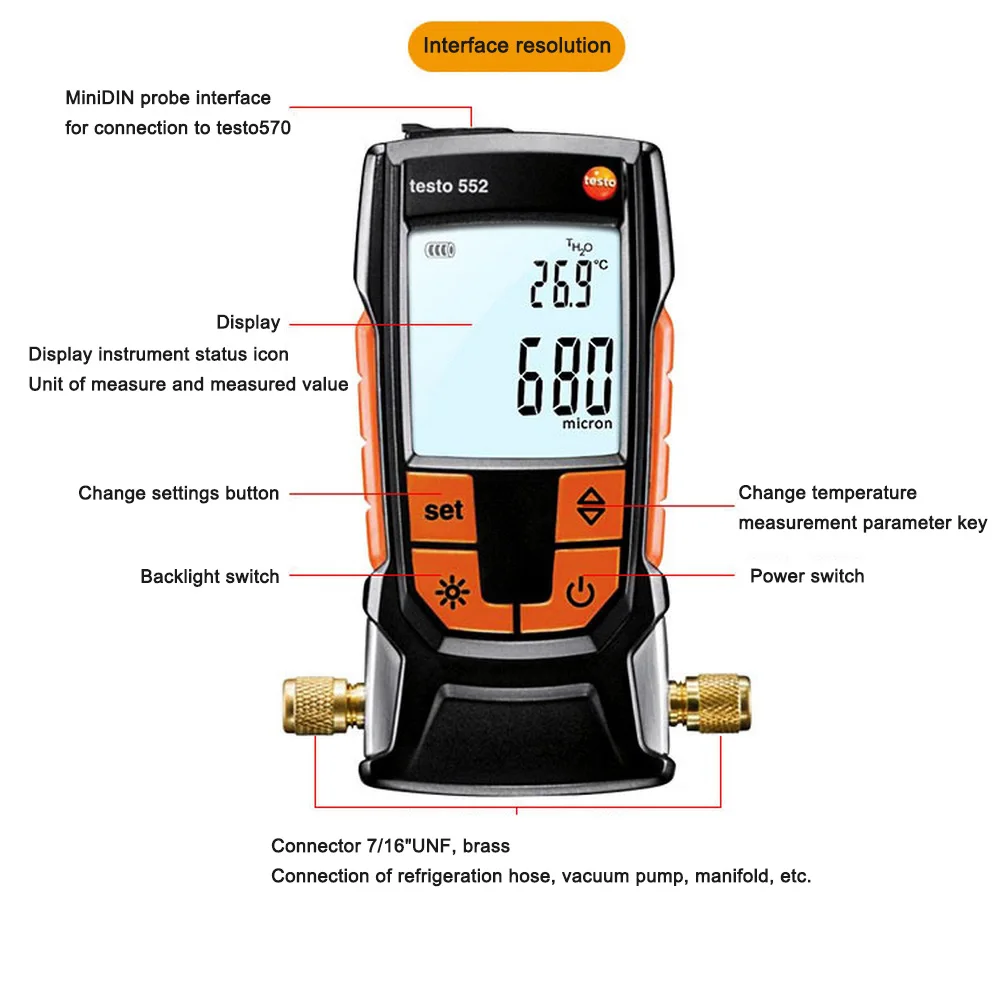 Interface resolution

MiniDIN probe interface
for connection to testo570

testo 552

testo

$T_{H_2O}$

26.9 °C

680
micron

Display
Display instrument status icon
Unit of measure and measured value

Change settings button

set

Change temperature
measurement parameter key

Backlight switch

Power switch

Connector 7/16"UNF, brass
Connection of refrigeration hose, vacuum pump, manifold, etc.