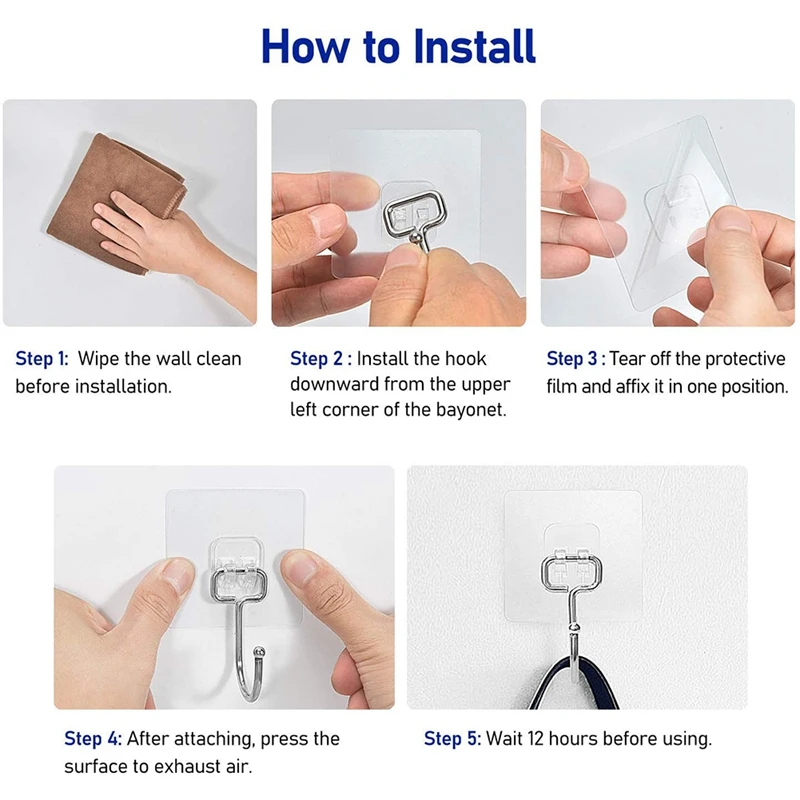 How to Install

Step 1: Wipe the wall clean before installation.

Step 2 : Install the hook downward from the upper left corner of the bayonet.

Step 3 : Tear off the protective film and affix it in one position.

Step 4: After attaching, press the surface to exhaust air.

Step 5: Wait 12 hours before using.