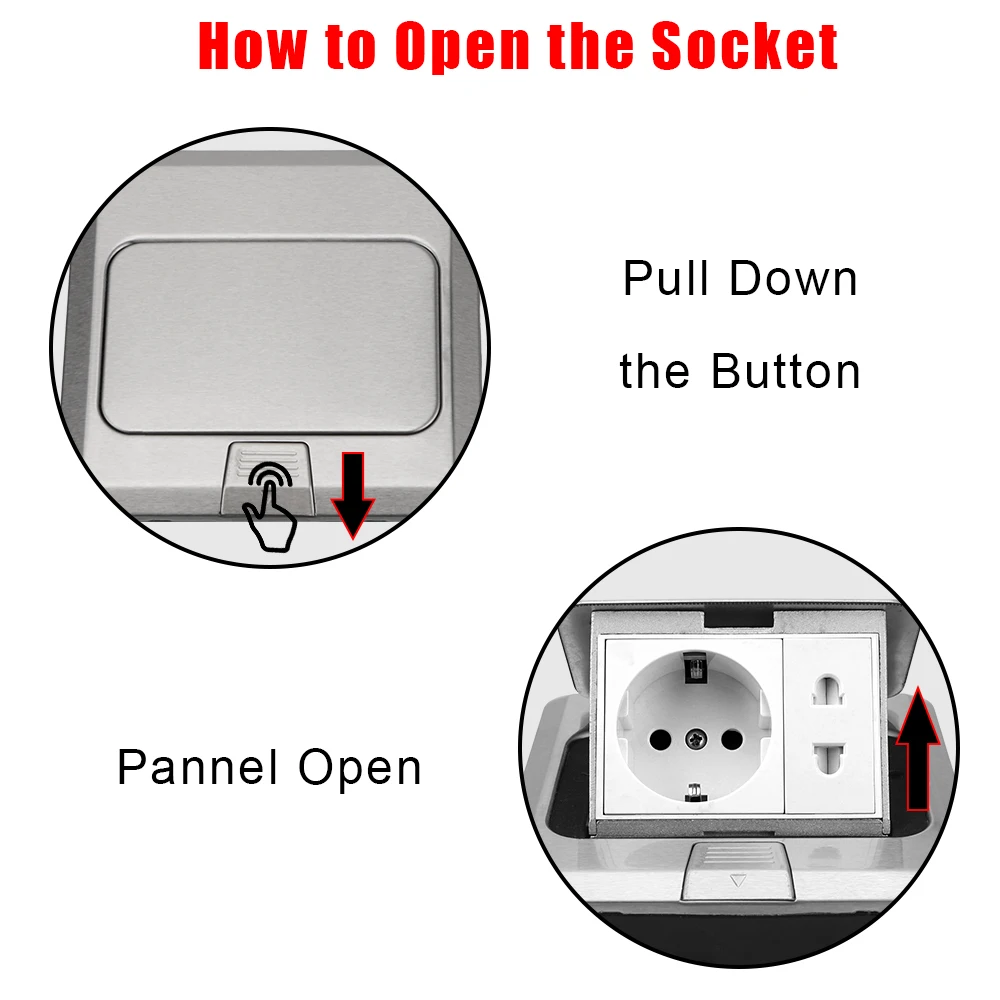 How to Open the Socket

Pull Down the Button

Pannel Open