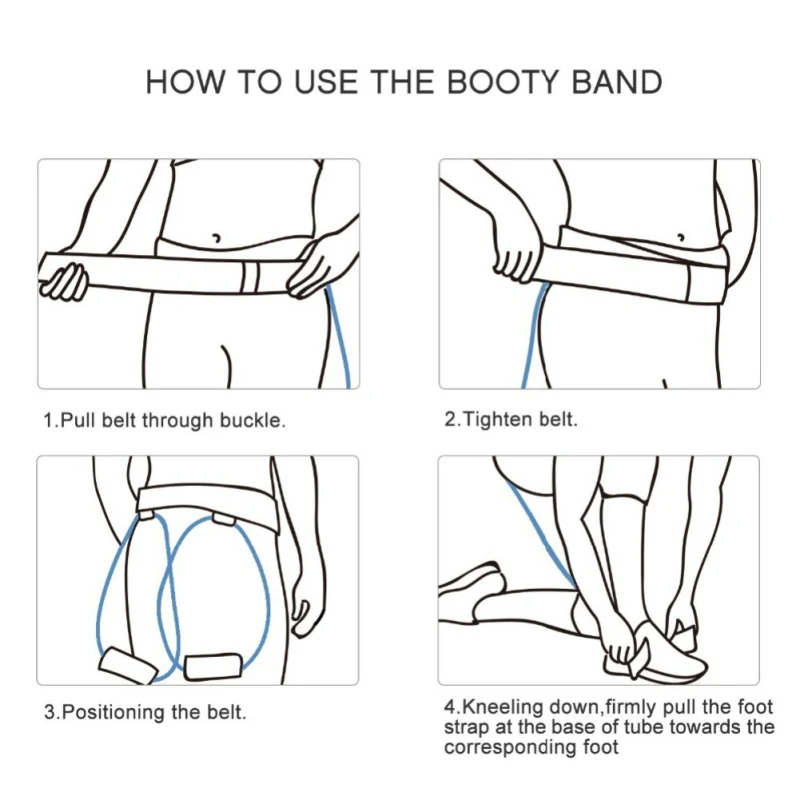 HOW TO USE THE BOOTY BAND

1.Pull belt through buckle.

2.Tighten belt.

3.Positioning the belt.

4.Kneeling down,firmly pull the foot strap at the base of tube towards the corresponding foot