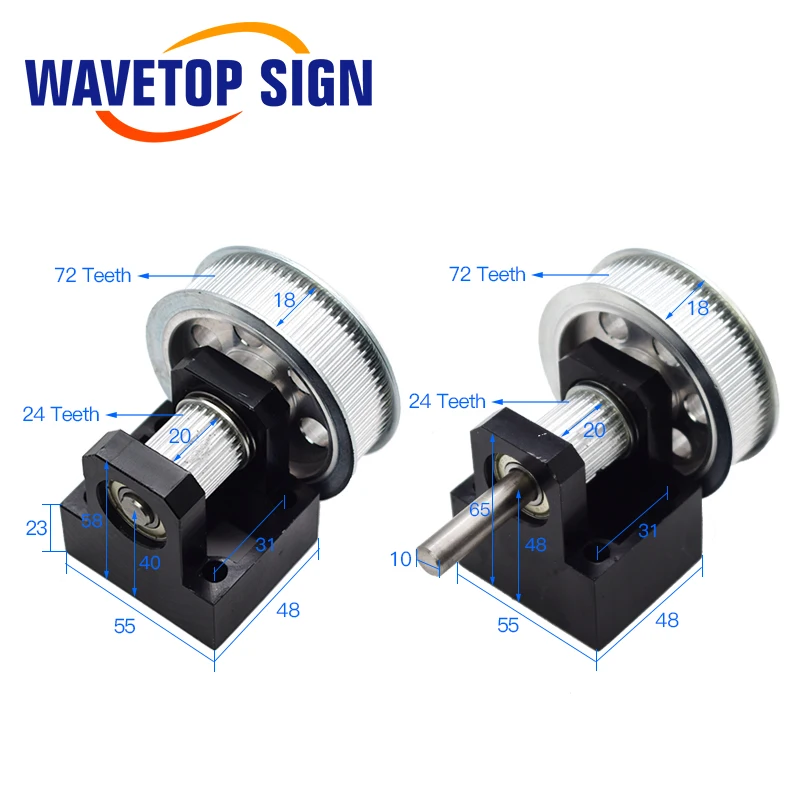 WAVETOP SIGN

72 Teeth
18
24 Teeth
20
23
58
40
31
55
48

72 Teeth
18
24 Teeth
20
65
48
31
10
55
48