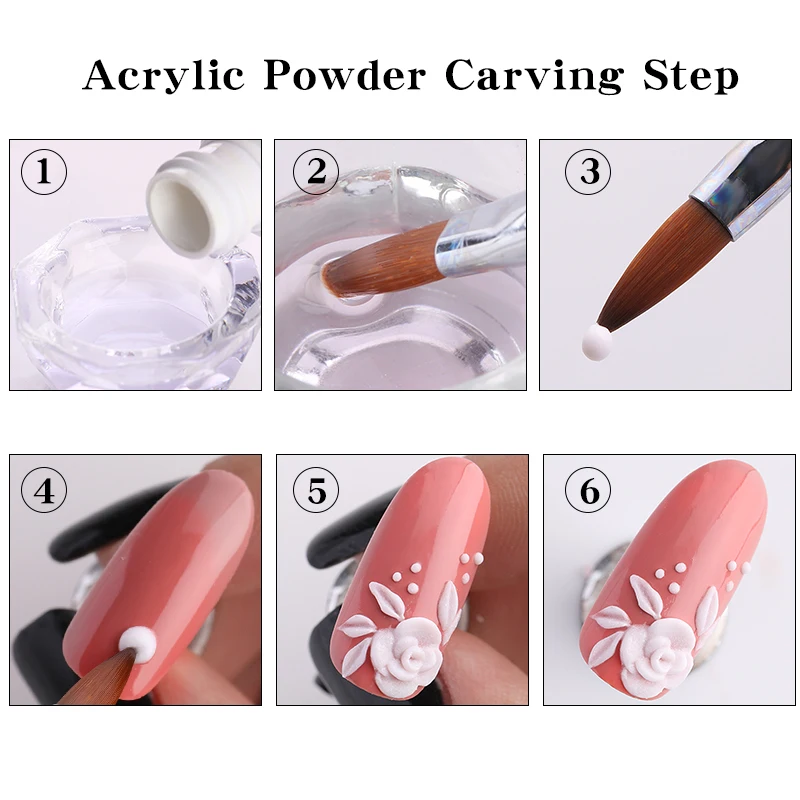 Acrylic Powder Carving Step

1

2

3

4

5

6